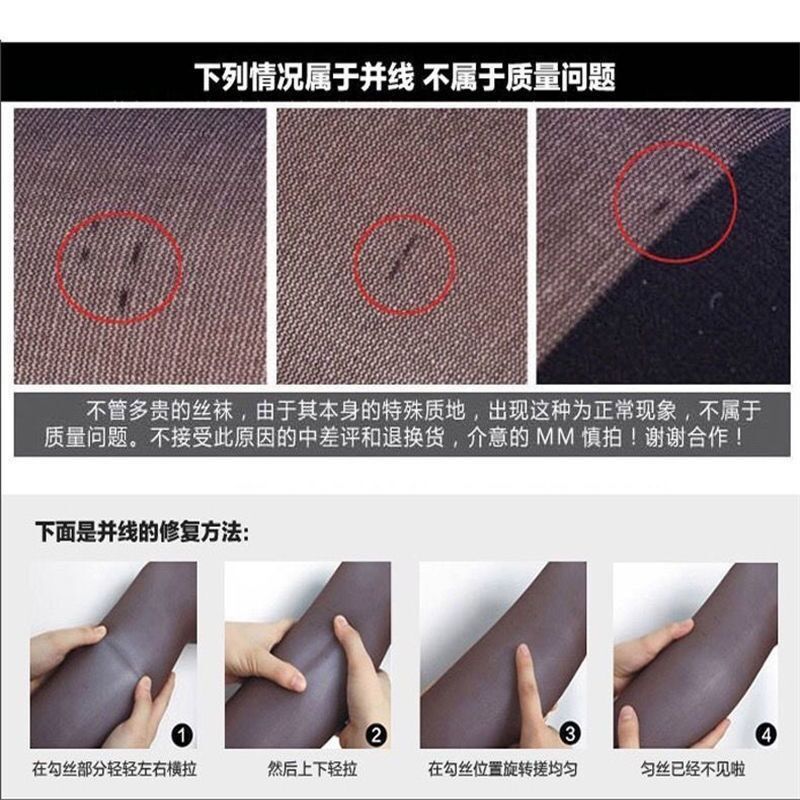 下列情况属于并线 不属于质量问题

不管多贵的丝袜，由于其本身的特殊质地，出现这种为正常现象，不属于质量问题。不接受此原因的中差评和退换货，介意的 MM 慎拍！谢谢合作！

下面是并线的修复方法:

1
在勾丝部分轻轻左右横拉

2
然后上下轻拉

3
在勾丝位置旋转搓均匀

4
勾丝已经不见啦