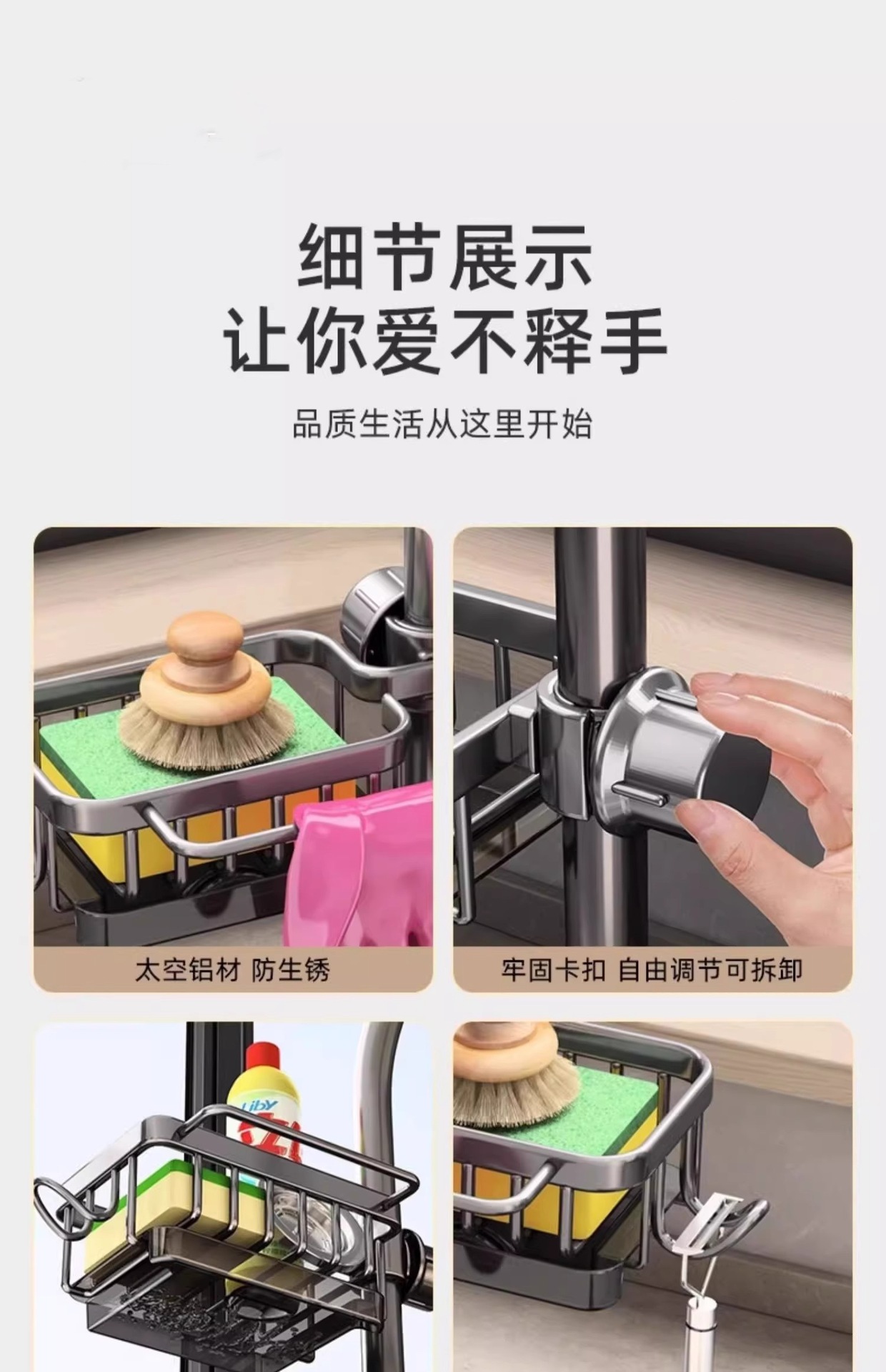 细节展示
让你爱不释手

品质生活从这里开始

太空铝材 防生锈

牢固卡扣 自由调节可拆卸

Liby