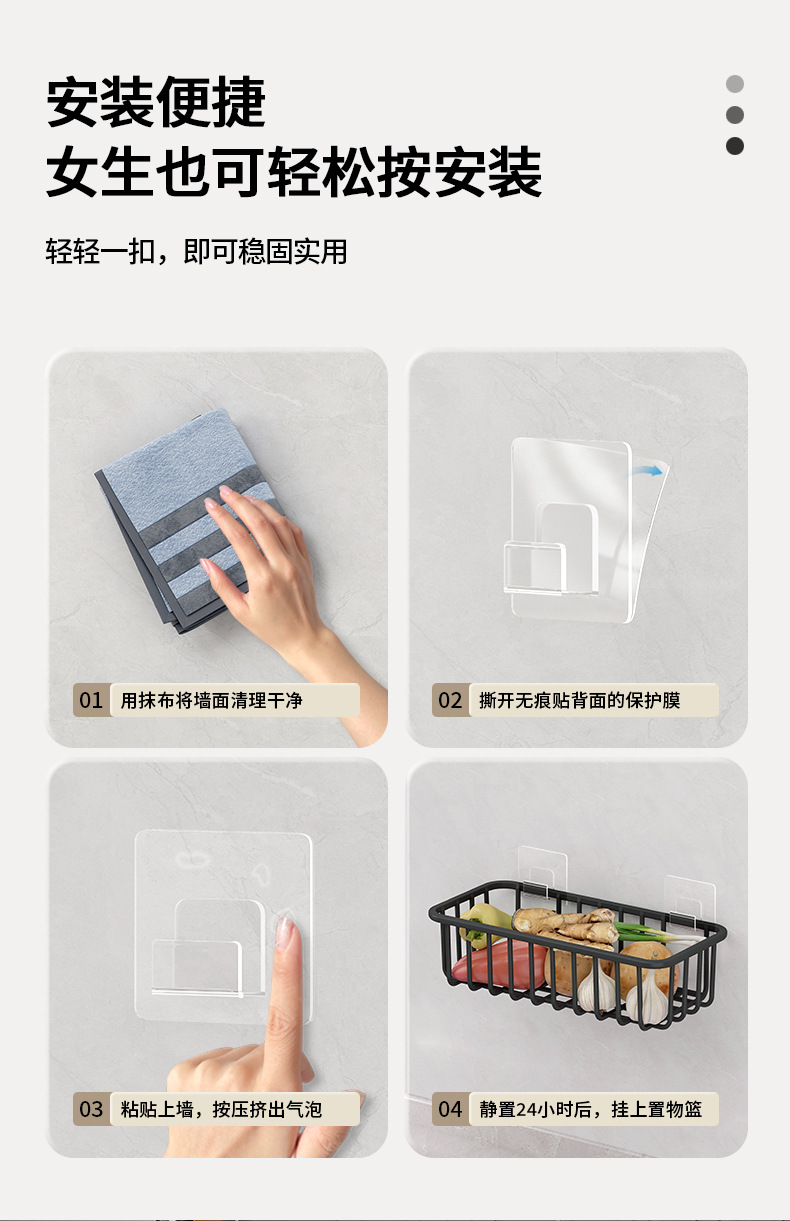 安装便捷
女生也可轻松按安装

轻轻一扣，即可稳固实用

01 用抹布将墙面清理干净

02 撕开无痕贴背面的保护膜

03 粘贴上墙，按压挤出气泡

04 静置24小时后，挂上置物篮