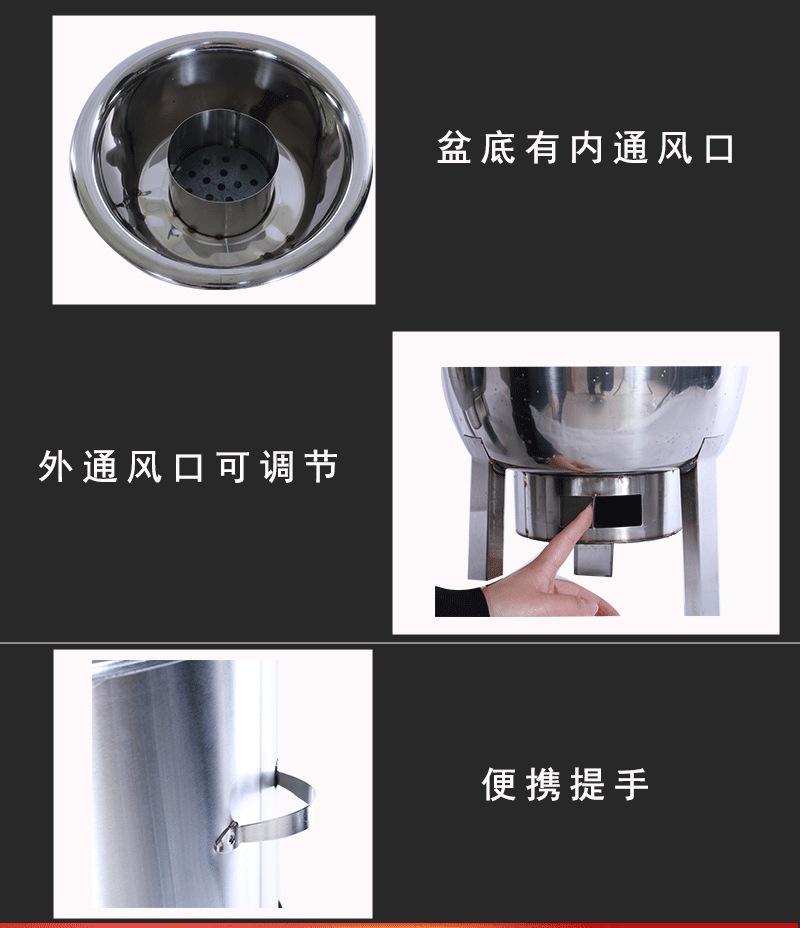 盆底有内通风口

外通风口可调节

便携提手