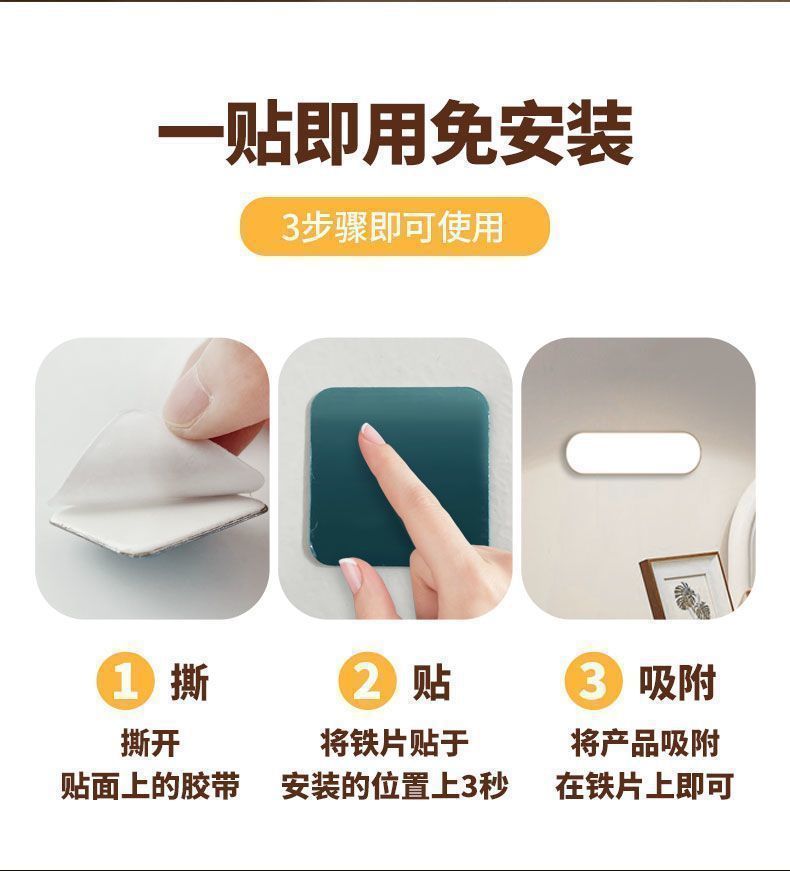 一贴即用免安装

3步骤即可使用

1 撕
撕开
贴面上的胶带

2 贴
将铁片贴于
安装的位置上3秒

3 吸附
将产品吸附
在铁片上即可