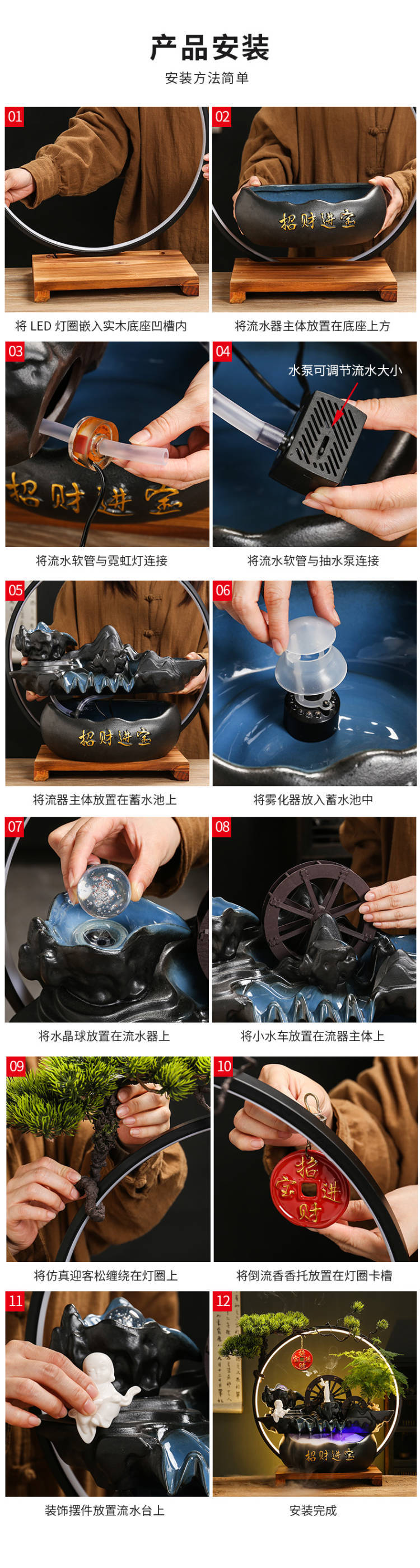 产品安装

安装方法简单

01

将 LED 灯圈嵌入实木底座凹槽内

02

招财进宝

将流水器主体放置在底座上方

03

招财进宝

将流水软管与霓虹灯连接

04

水泵可调节流水大小

将流水软管与抽水泵连接

05

招财进宝

将流器主体放置在蓄水池上

06

将雾化器放入蓄水池中

07

将水晶球放置在流水器上

08

将小水车放置在流器主体上

09

将仿真迎客松缠绕在灯圈上

10

招财进宝

将倒流香香托放置在灯圈卡槽

11

装饰摆件放置流水台上

12

招财进宝

安装完成