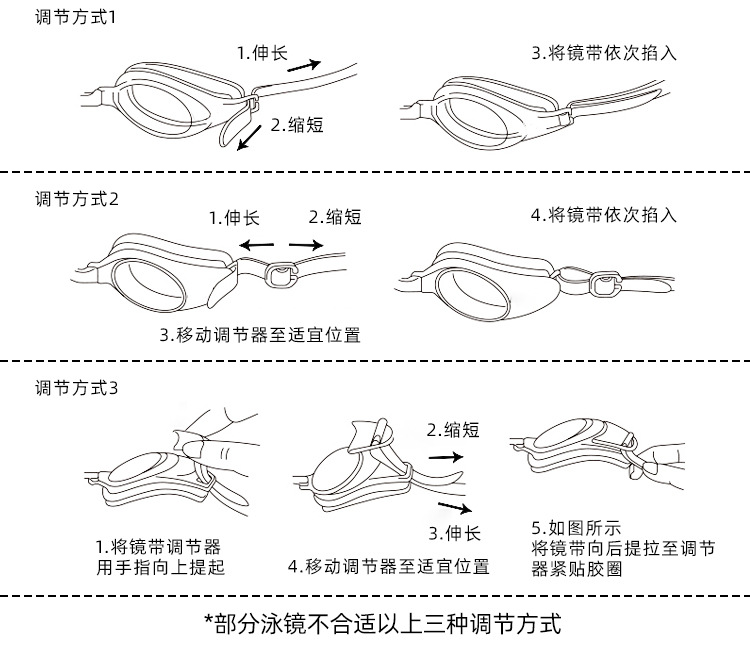 调节方式1

1.伸长

2.缩短

3.将镜带依次掐入

调节方式2

1.伸长

2.缩短

3.移动调节器至适宜位置

4.将镜带依次掐入

调节方式3

1.将镜带调节器用手指向上提起

2.缩短

3.伸长

4.移动调节器至适宜位置

5.如图所示
将镜带向后提拉至调节器紧贴胶圈

*部分泳镜不合适以上三种调节方式