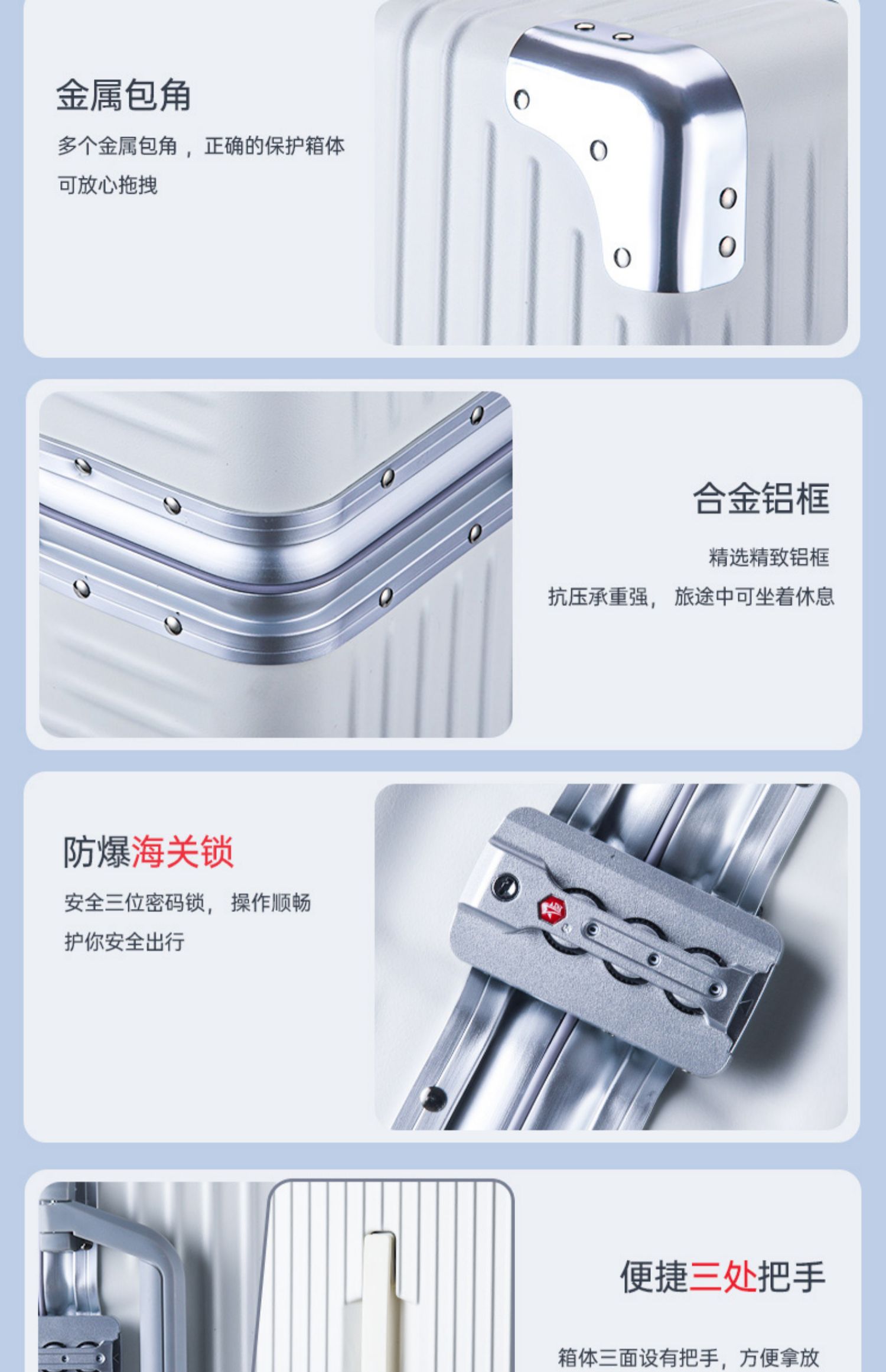 金属包角

多个金属包角，正确的保护箱体
可放心拖拽

合金铝框

精选精致铝框
抗压承重强，旅途中可坐着休息

防爆海关锁

安全三位密码锁，操作顺畅
护你安全出行

便捷三处把手

箱体三面设有把手，方便拿放