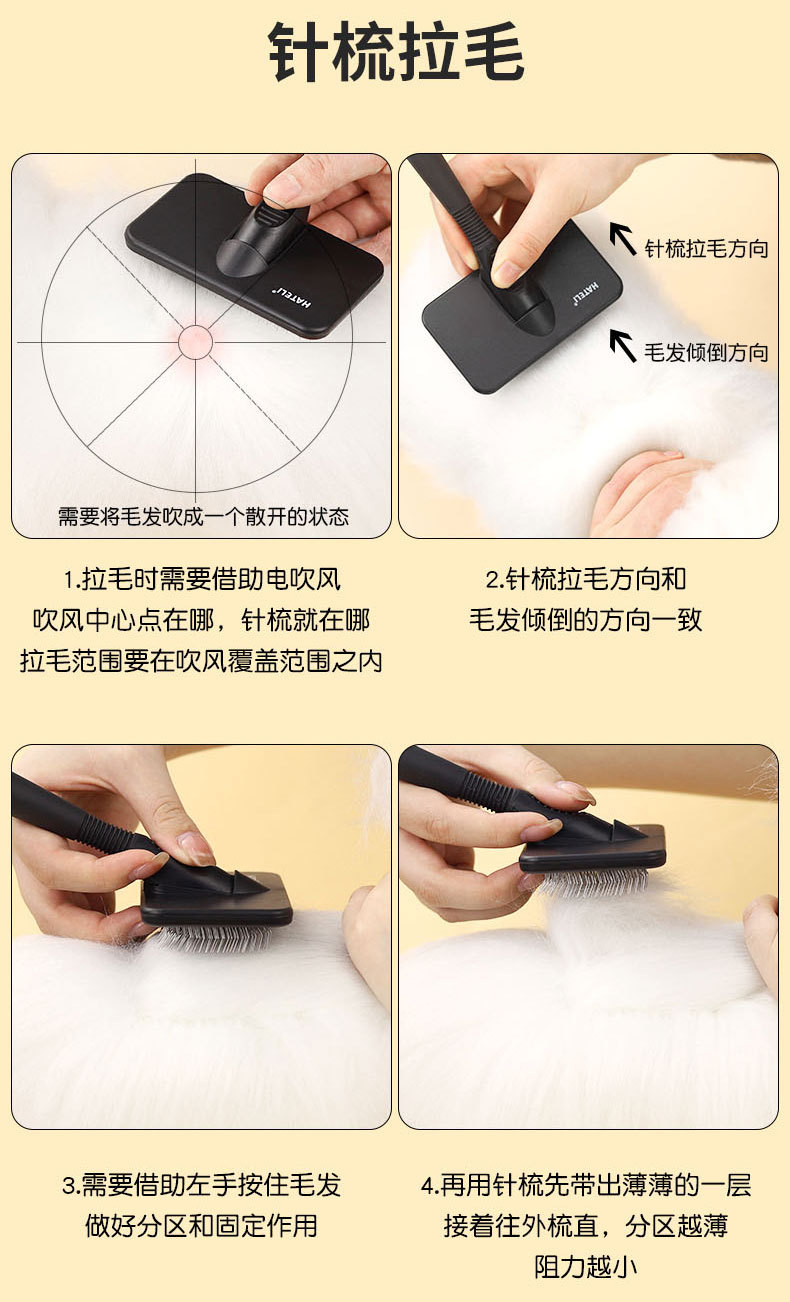 针梳拉毛

HATELI

需要将毛发吹成一个散开的状态

HATELI

针梳拉毛方向

毛发倾倒方向

1.拉毛时需要借助电吹风
吹风中心点在哪，针梳就在哪
拉毛范围要在吹风覆盖范围之内

2.针梳拉毛方向和
毛发倾倒的方向一致

3.需要借助左手按住毛发
做好分区和固定作用

4.再用针梳先带出薄薄的一层
接着往外梳直，分区越薄
阻力越小