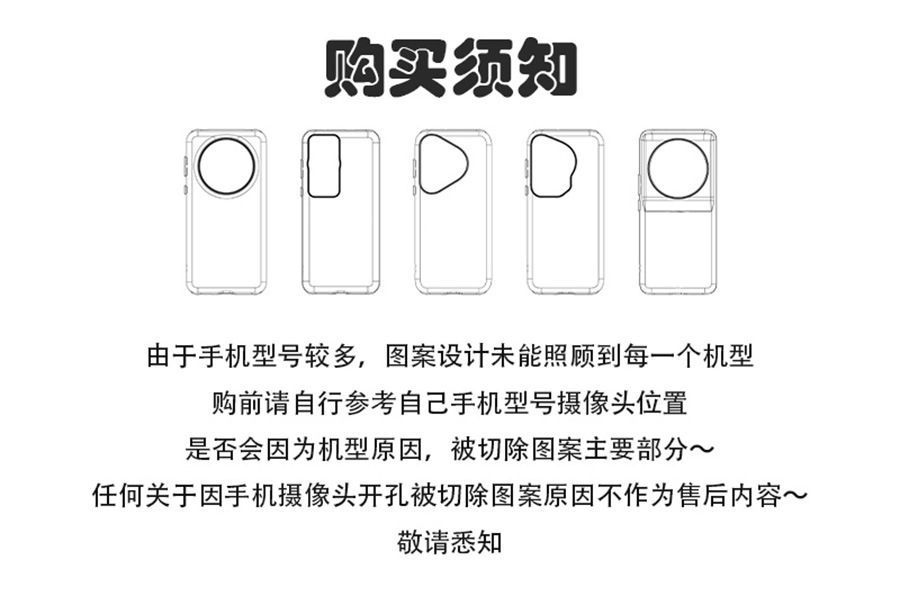 购买须知

由于手机型号较多，图案设计未能照顾到每一个机型
购前请自行参考自己手机型号摄像头位置
是否会因为机型原因，被切除图案主要部分～
任何关于因手机摄像头开孔被切除图案原因不作为售后内容～
敬请悉知