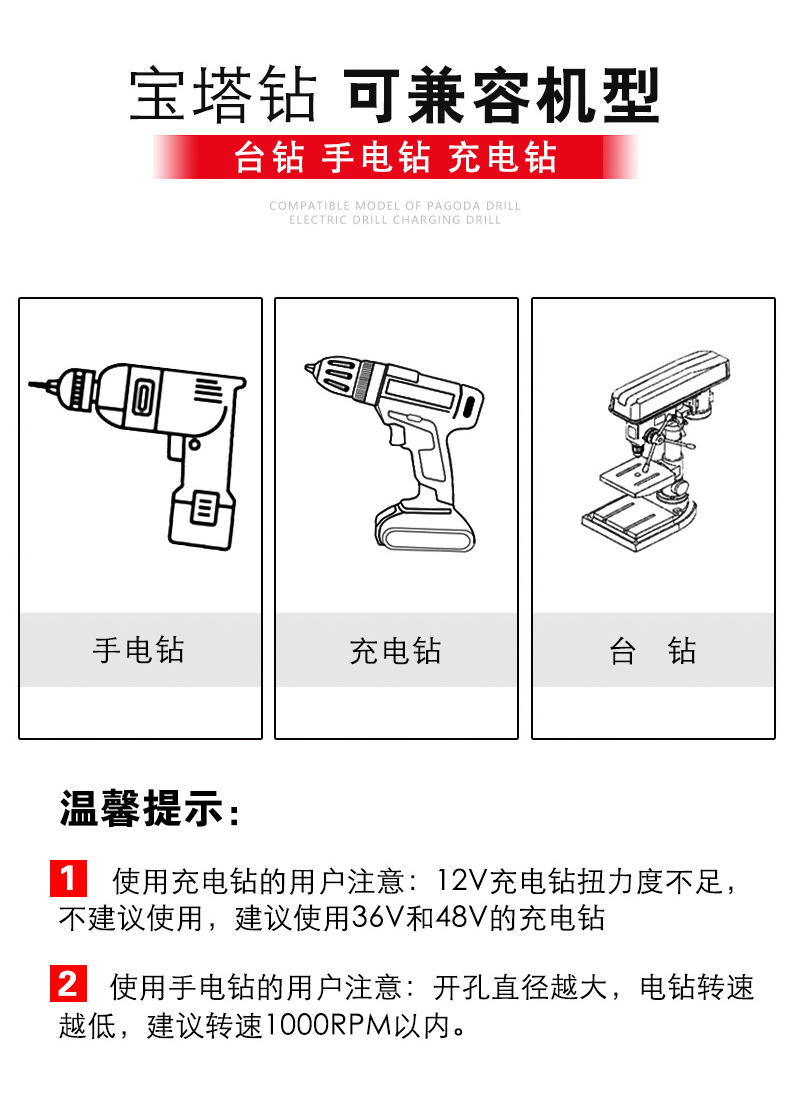 宝塔钻 可兼容机型

台钻 手电钻 充电钻

COMPATIBLE MODEL OF PAGODA DRILL
ELECTRIC DRILL CHARGING DRILL

手电钻

充电钻

台 钻

温馨提示：

1 使用充电钻的用户注意：12V充电钻扭力度不足，不建议使用，建议使用36V和48V的充电钻

2 使用手电钻的用户注意：开孔直径越大，电钻转速越低，建议转速1000RPM以内。