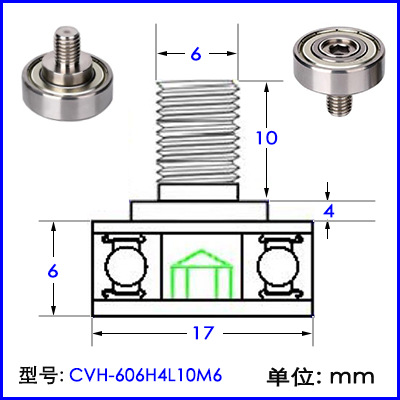 6

10

4

6

17

型号: CVH-606H4L10M6

单位: mm