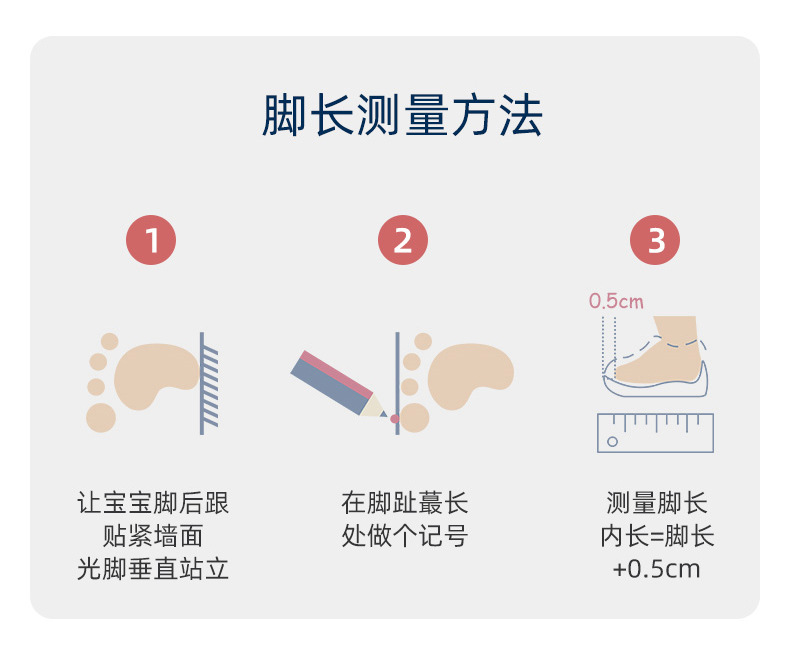 脚长测量方法

1

让宝宝脚后跟
贴紧墙面
光脚垂直站立

2

在脚趾蕞长
处做个记号

3

0.5cm

测量脚长
内长=脚长
+0.5cm