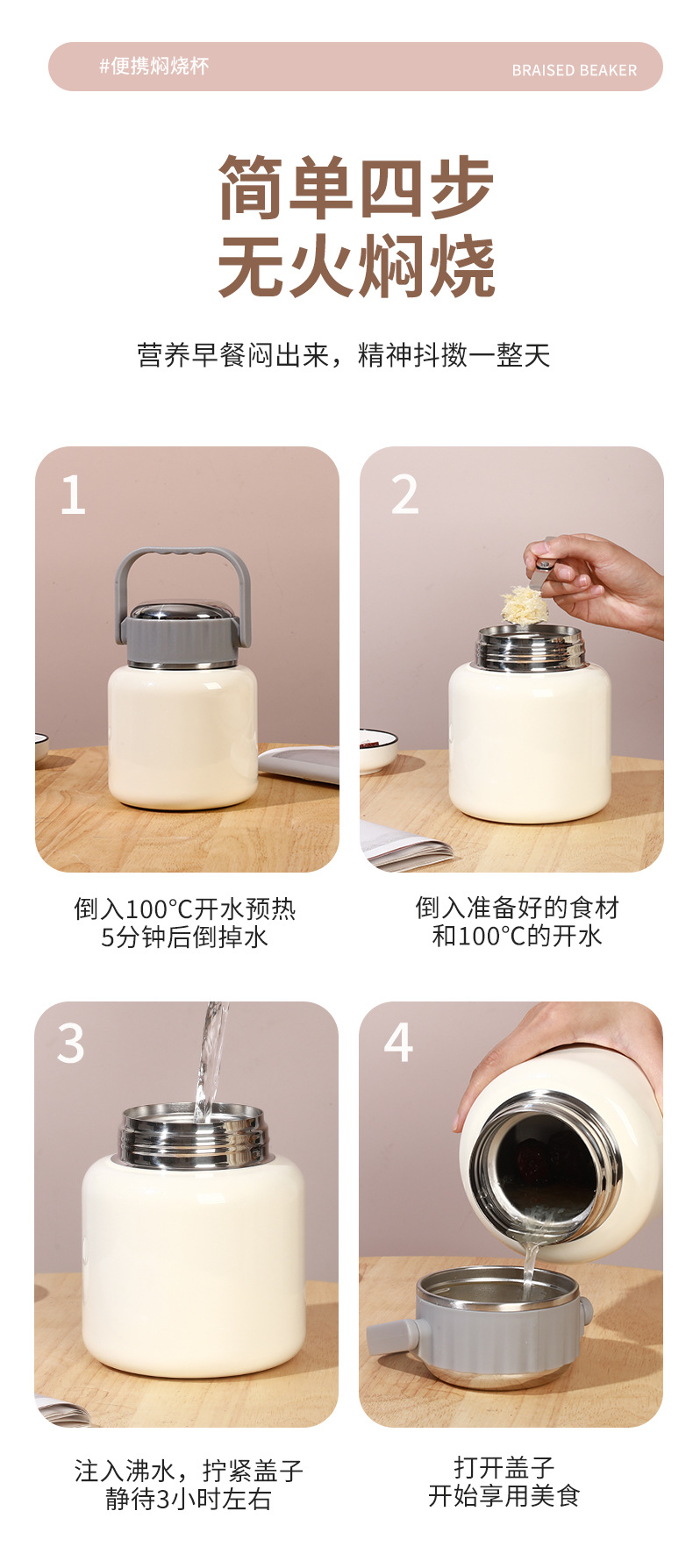 #便携焖烧杯

BRAISED BEAKER

简单四步
无火焖烧

营养早餐闷出来，精神抖擞一整天

1

倒入100°C开水预热
5分钟后倒掉水

2

倒入准备好的食材
和100°C的开水

3

注入沸水，拧紧盖子
静待3小时左右

4

打开盖子
开始享用美食