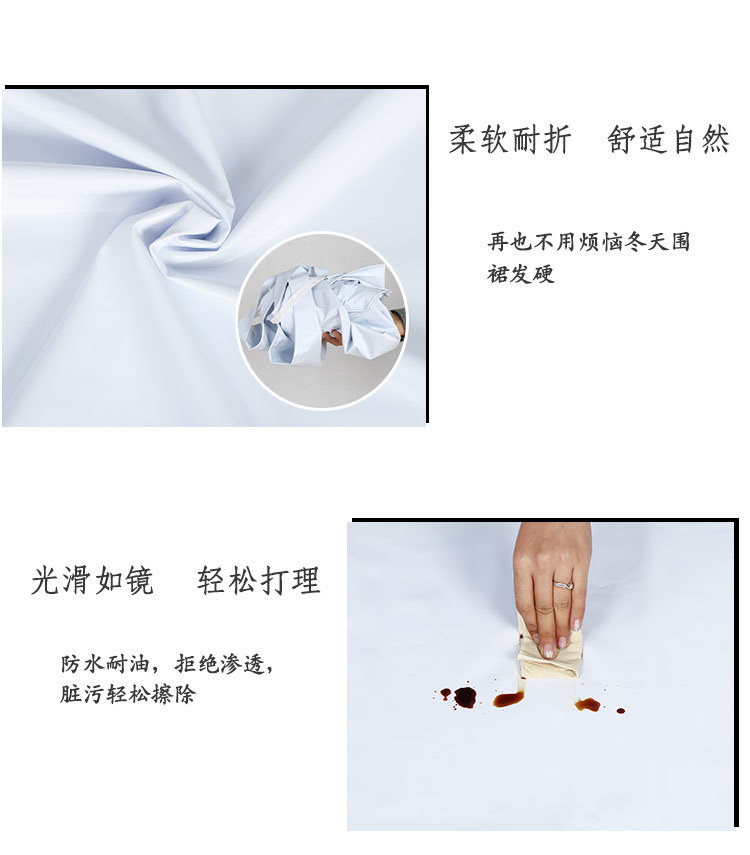 柔软耐折　舒适自然

再也不用烦恼冬天围裙发硬

光滑如镜　轻松打理

防水耐油，拒绝渗透，脏污轻松擦除