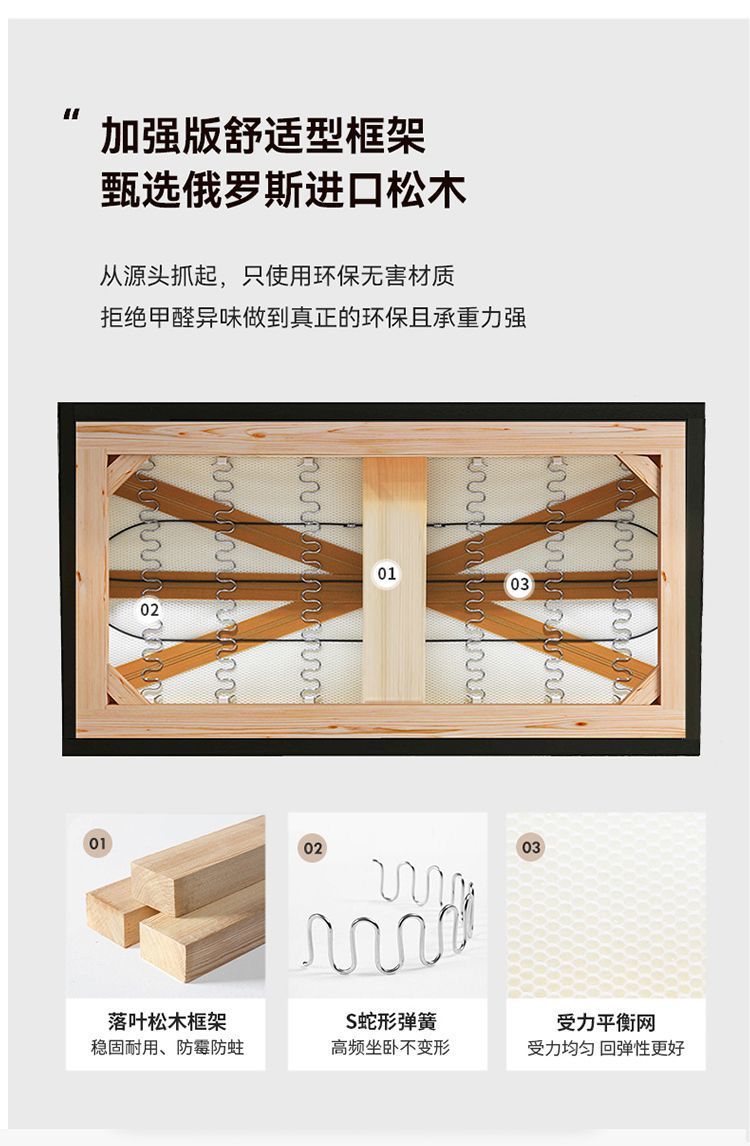 “ 加强版舒适型框架
甄选俄罗斯进口松木

从源头抓起，只使用环保无害材质
拒绝甲醛异味做到真正的环保且承重力强

01
02
03

01
落叶松木框架
稳固耐用、防霉防蛀

02
S蛇形弹簧
高频坐卧不变形

03
受力平衡网
受力均匀 回弹性更好