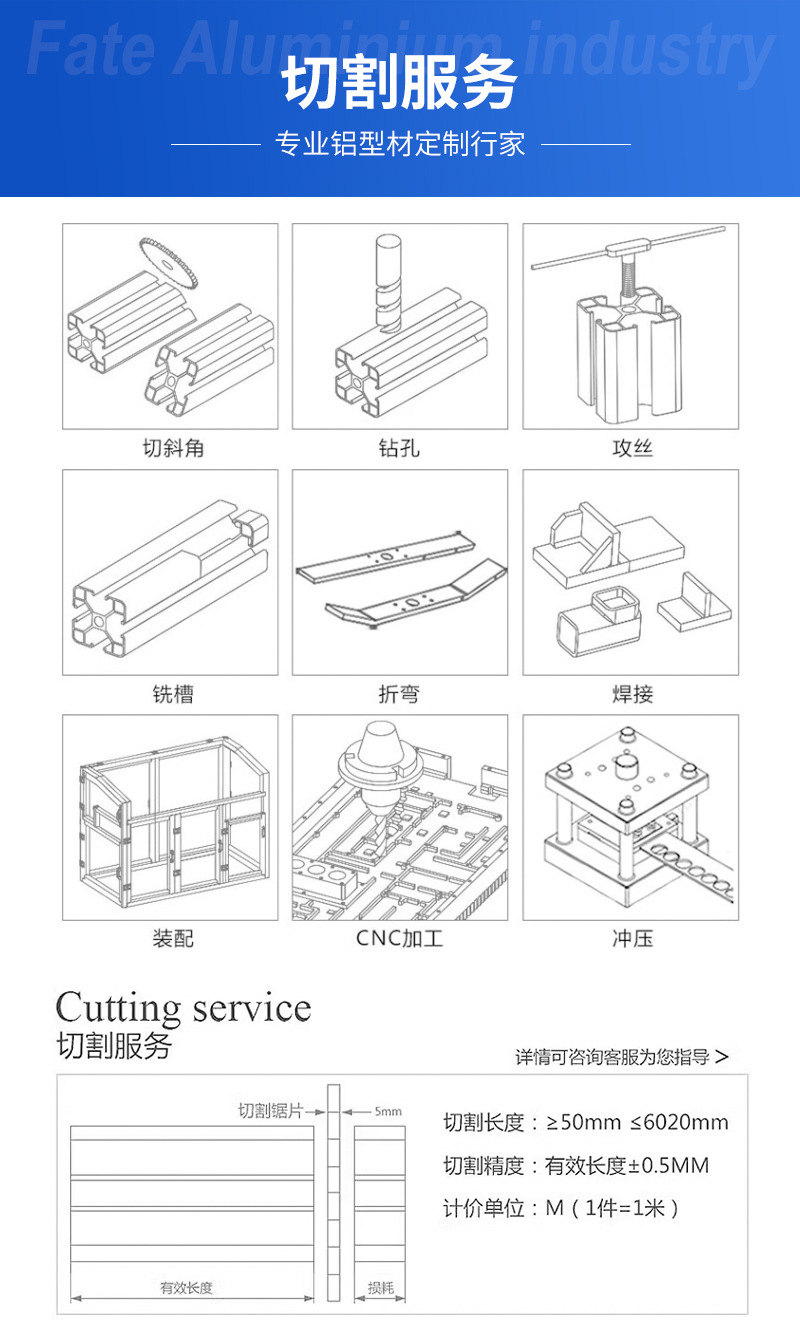 Fate Aluminium industry

切割服务

专业铝型材定制行家

切斜角

钻孔

攻丝

铣槽

折弯

焊接

装配

CNC加工

冲压

Cutting service
切割服务

详情可咨询客服为您指导 >

切割锯片

5mm

有效长度

损耗

切割长度：≥50mm ≤6020mm

切割精度：有效长度±0.5MM

计价单位：M（1件=1米）