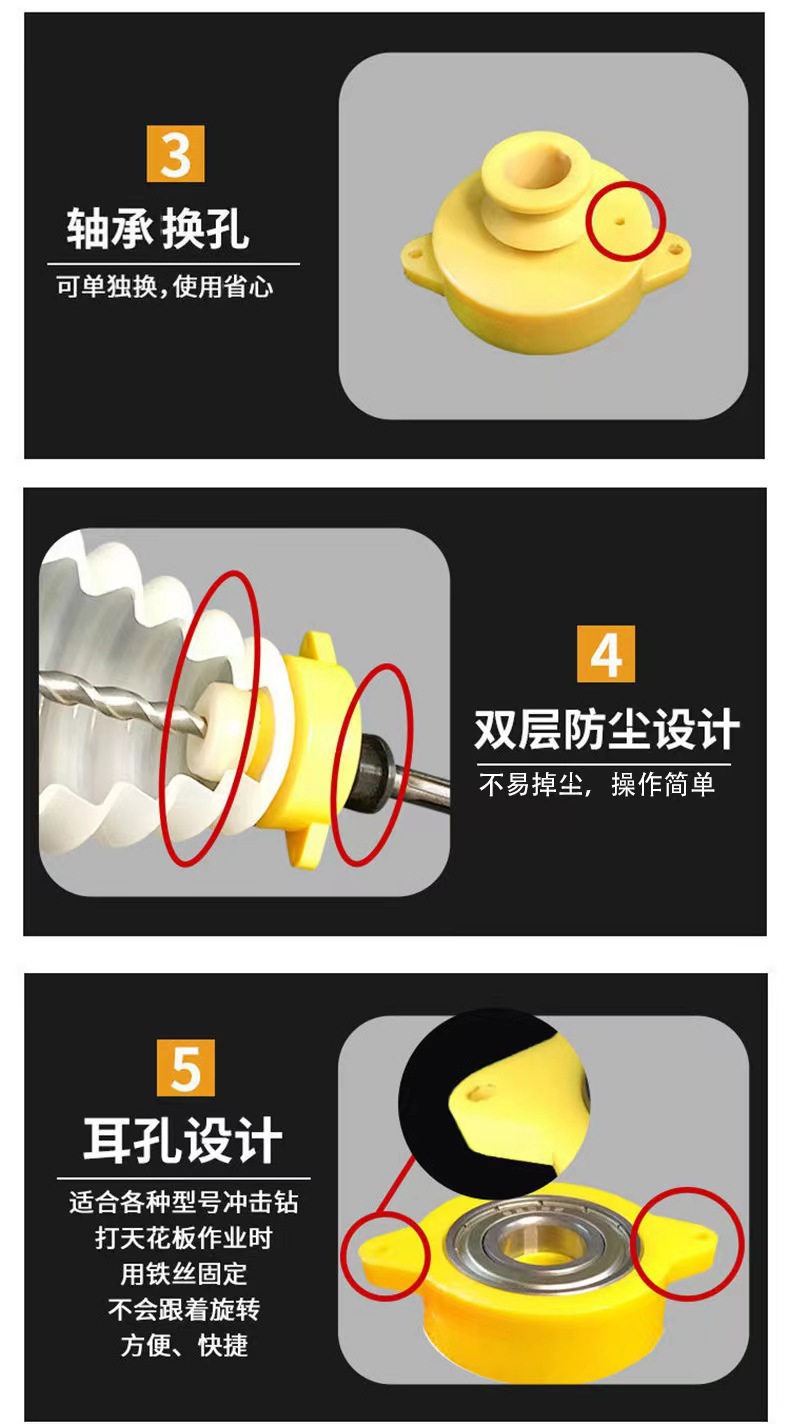 3

轴承 换孔

可单独换，使用省心

4

双层防尘设计

不易掉尘，操作简单

5

耳孔设计

适合各种型号冲击钻
打天花板作业时
用铁丝固定
不会跟着旋转
方便、快捷