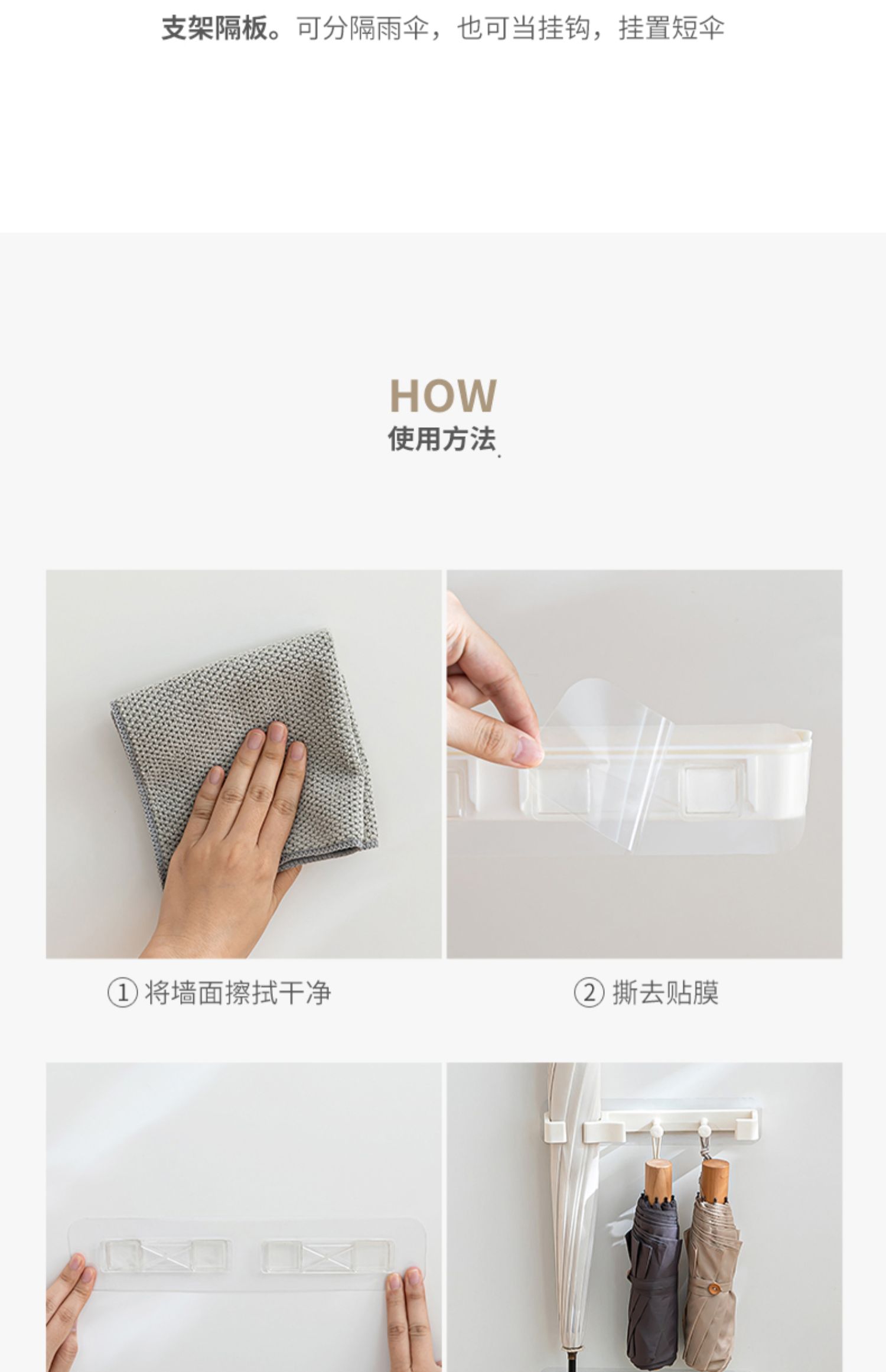 支架隔板。可分隔雨伞，也可当挂钩，挂置短伞

HOW
使用方法

① 将墙面擦拭干净

② 撕去贴膜