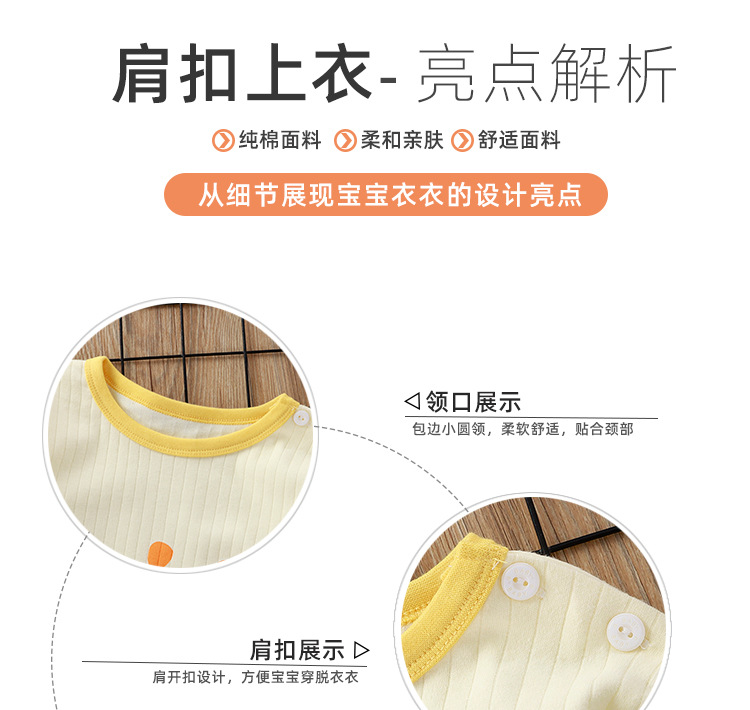 肩扣上衣- 亮点解析

纯棉面料 柔和亲肤 舒适面料

从细节展现宝宝衣衣的设计亮点

◁ 领口展示
包边小圆领，柔软舒适，贴合颈部

肩扣展示 ▷
肩开扣设计，方便宝宝穿脱衣衣