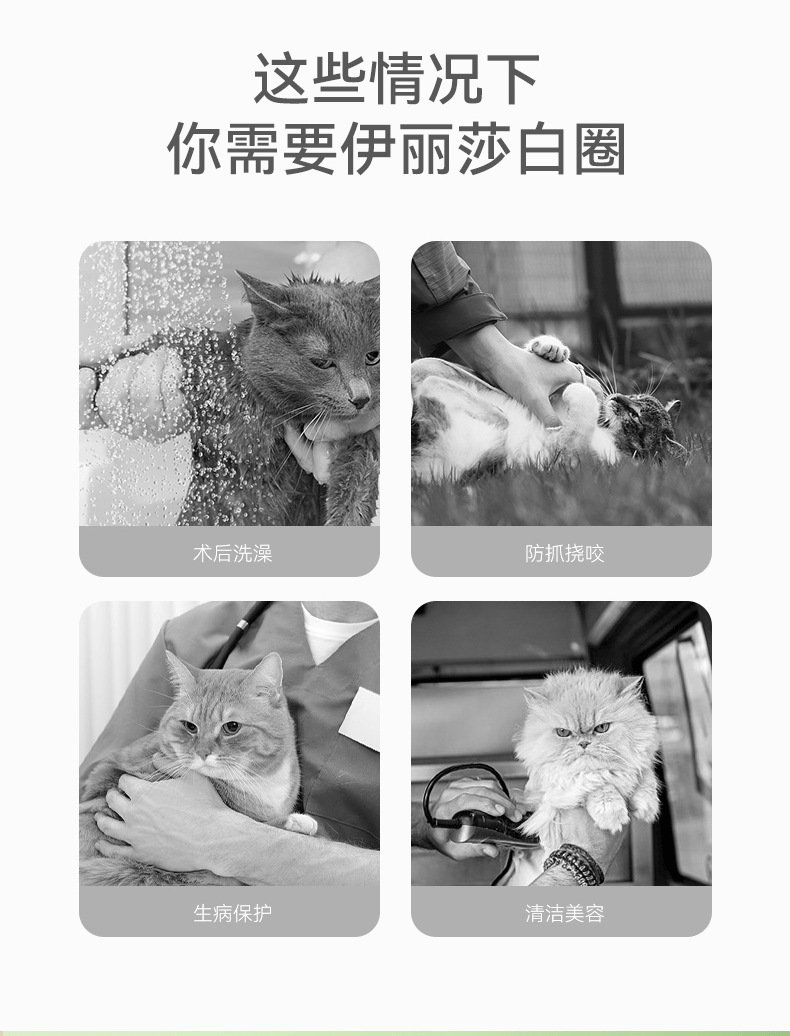 这些情况下
你需要伊丽莎白圈

术后洗澡

防抓挠咬

生病保护

清洁美容