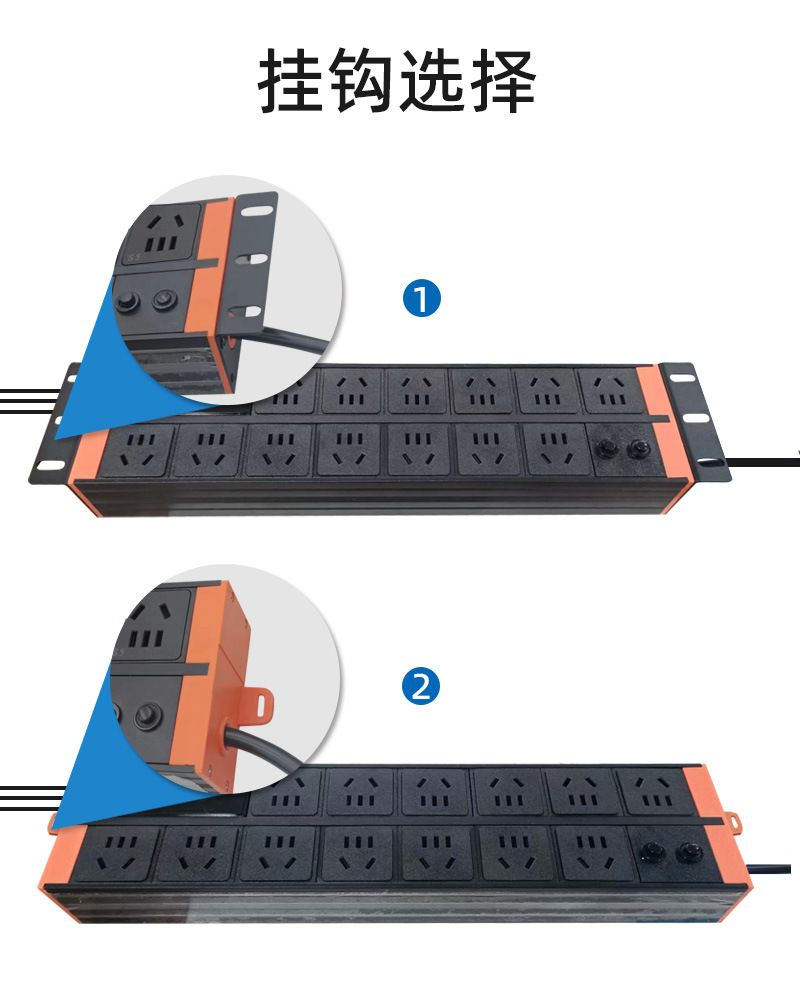 挂钩选择

1

2