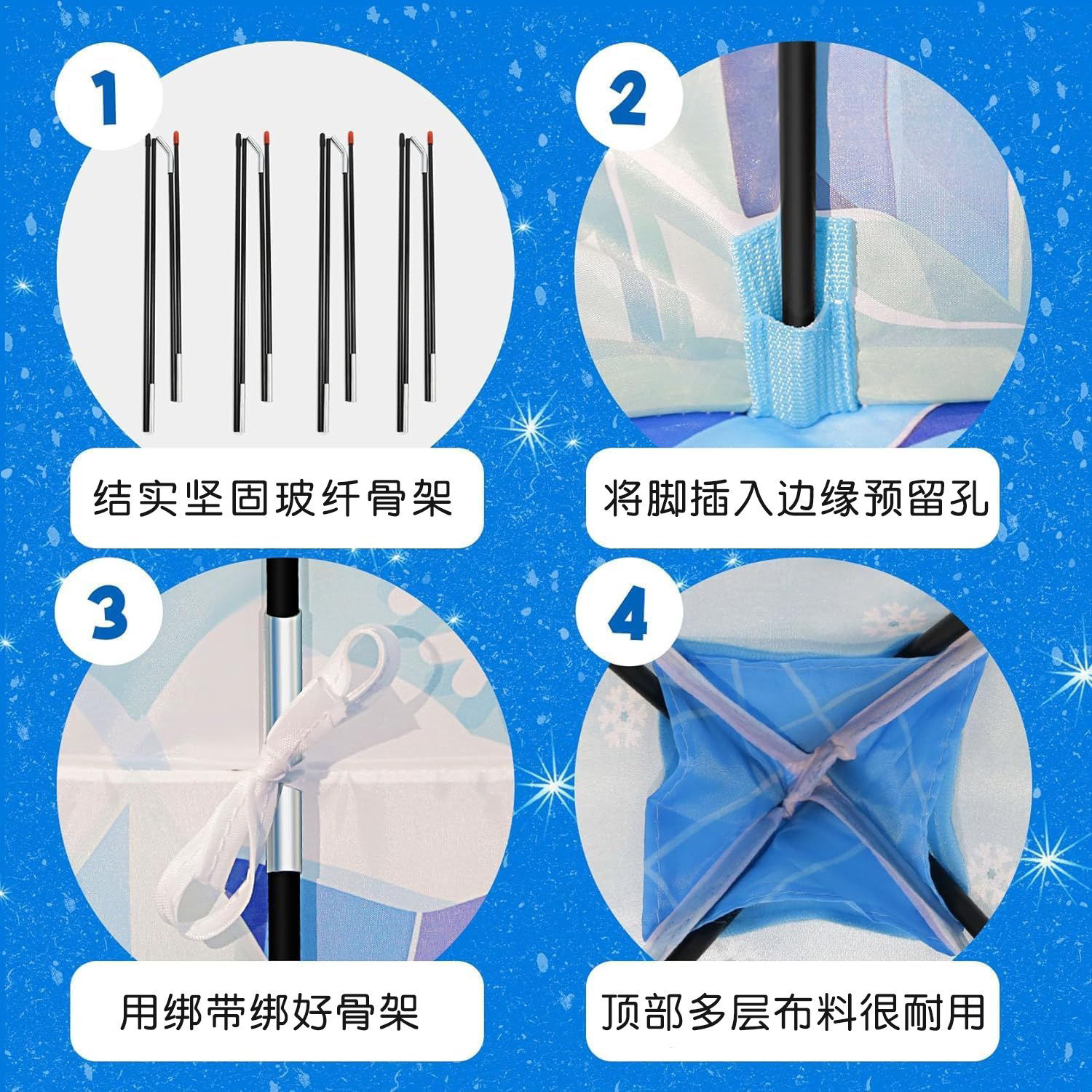 1

结实坚固玻纤骨架

2

将脚插入边缘预留孔

3

用绑带绑好骨架

4

顶部多层布料很耐用