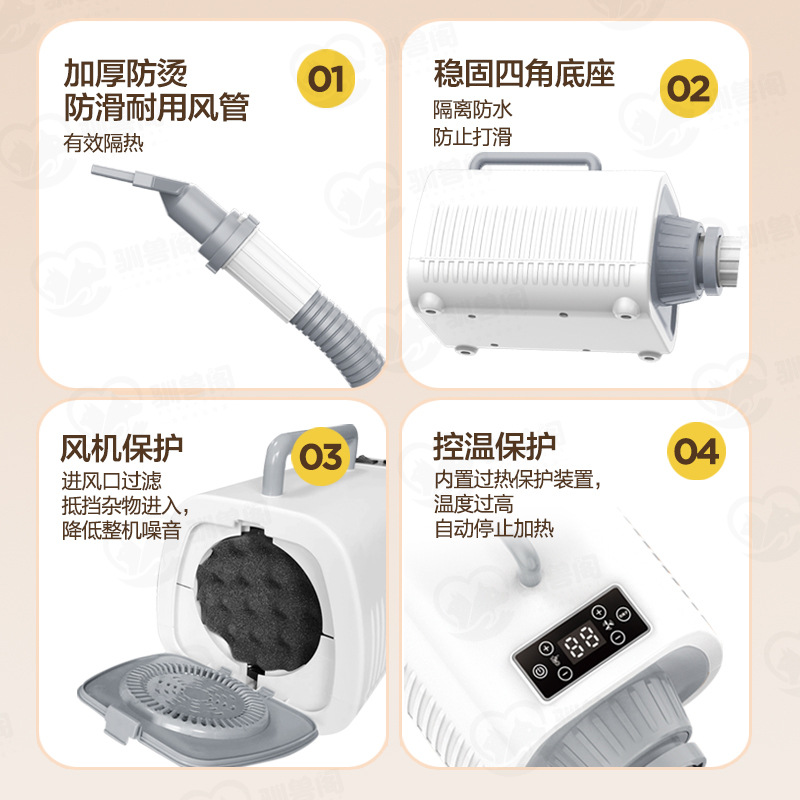 加厚防烫
防滑耐用风管
有效隔热

01

稳固四角底座
隔离防水
防止打滑

02

风机保护
进风口过滤
抵挡杂物进入，
降低整机噪音

03

控温保护
内置过热保护装置，
温度过高
自动停止加热

04

88

驯兽阁