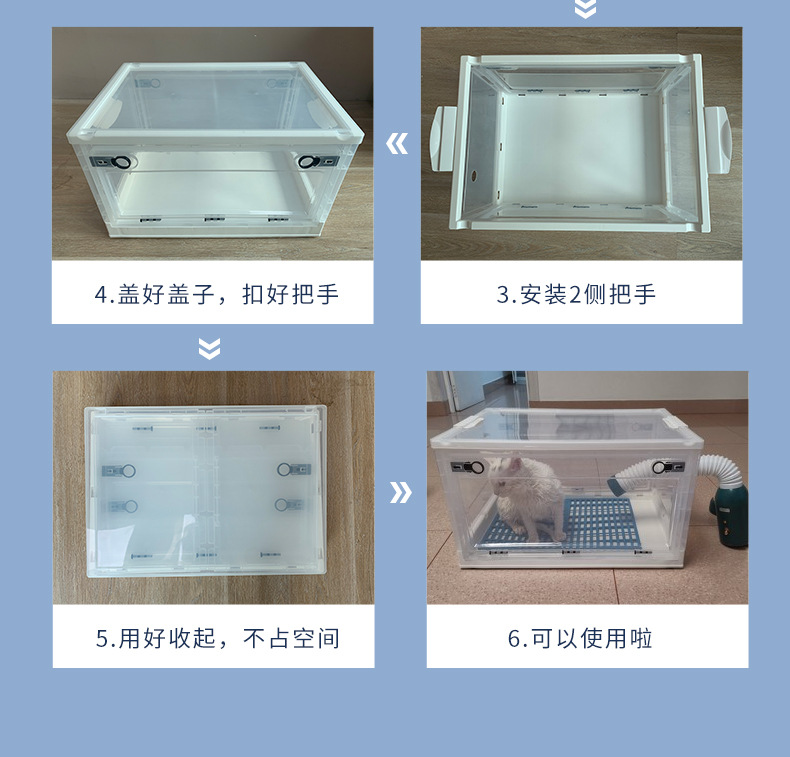 4.盖好盖子，扣好把手

3.安装2侧把手

5.用好收起，不占空间

6.可以使用啦