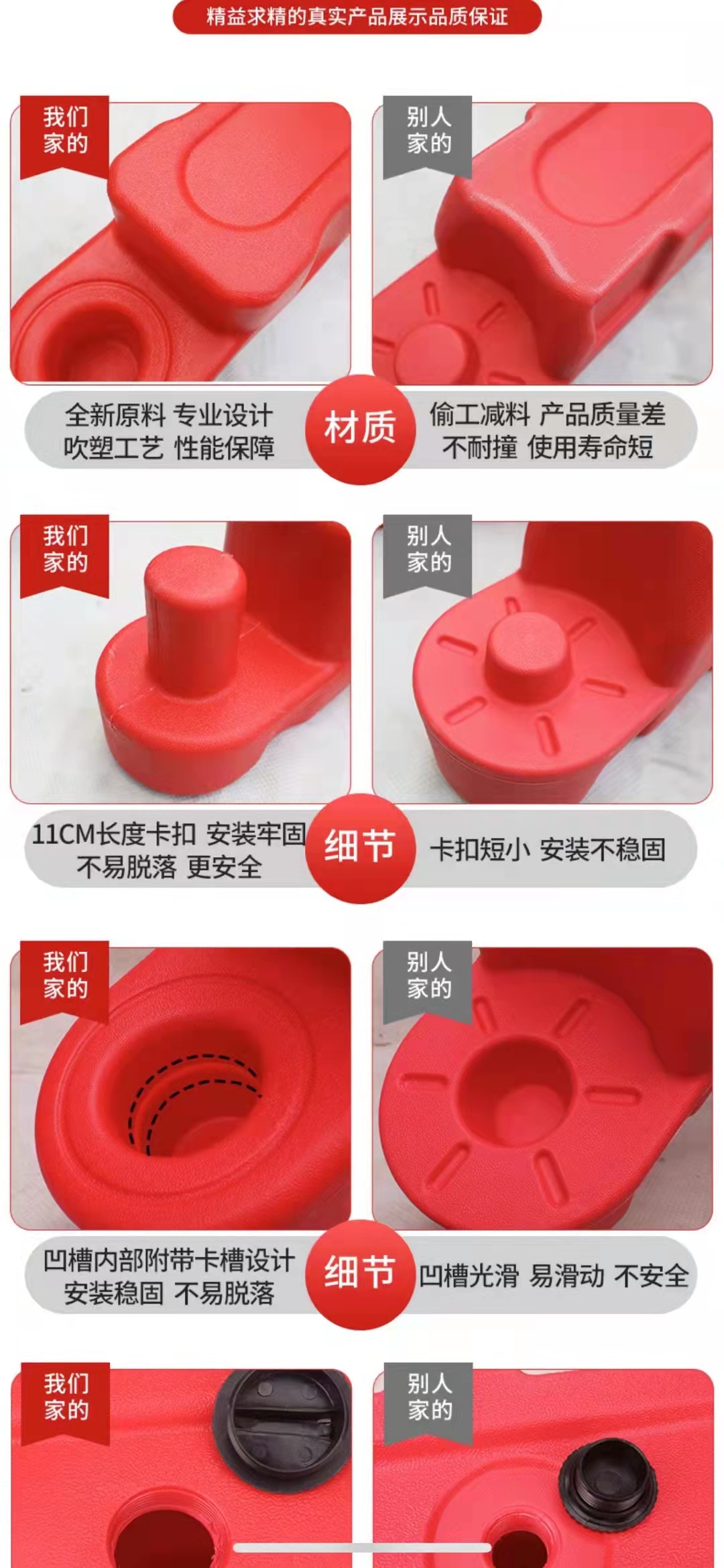 精益求精的真实产品展示品质保证

我们家的

别人家的

全新原料 专业设计
吹塑工艺 性能保障

材质

偷工减料 产品质量差
不耐撞 使用寿命短

我们家的

别人家的

11CM长度卡扣 安装牢固
不易脱落 更安全

细节

卡扣短小 安装不稳固

我们家的

别人家的

凹槽内部附带卡槽设计
安装稳固 不易脱落

细节

凹槽光滑 易滑动 不安全

我们家的

别人家的