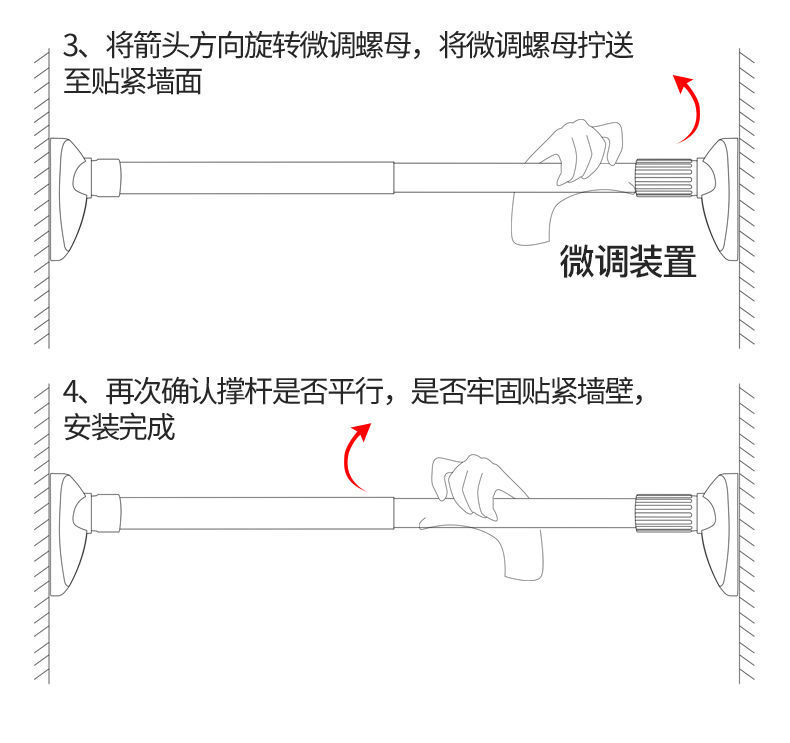 3、将箭头方向旋转微调螺母，将微调螺母拧送至贴紧墙面

微调装置

4、再次确认撑杆是否平行，是否牢固贴紧墙壁，安装完成