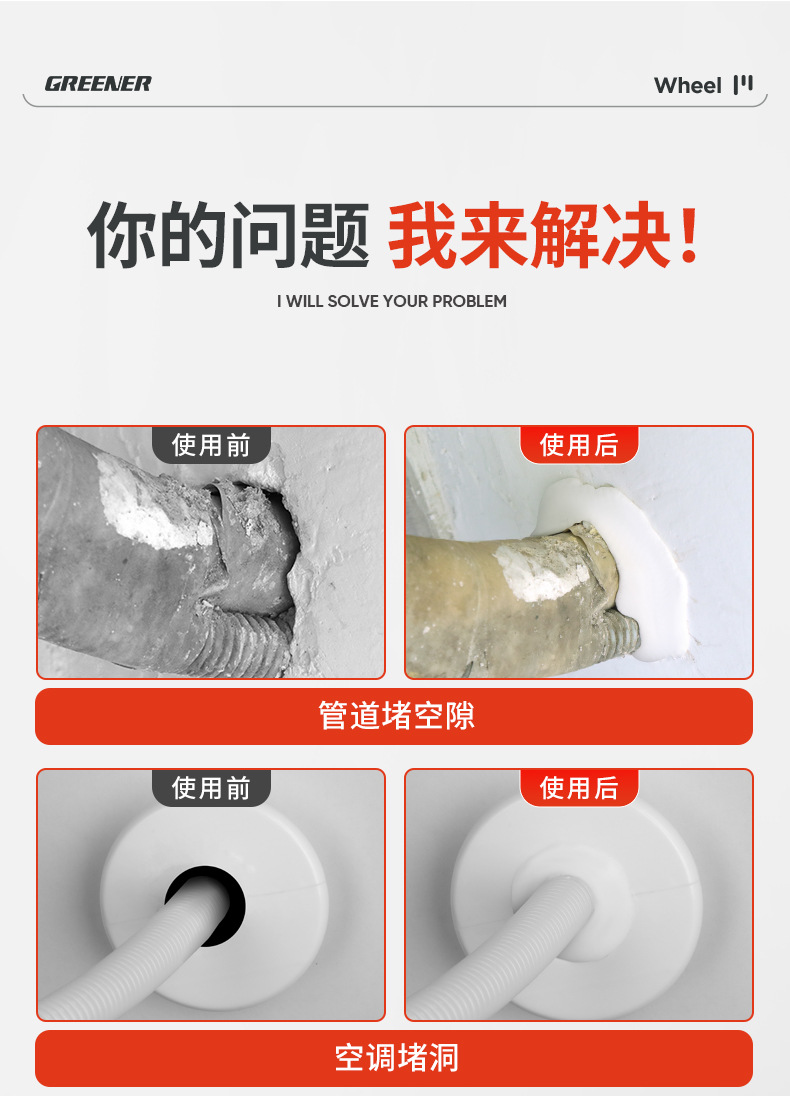 GREENER

Wheel

你的问题 我来解决！

I WILL SOLVE YOUR PROBLEM

使用前

使用后

管道堵空隙

使用前

使用后

空调堵洞