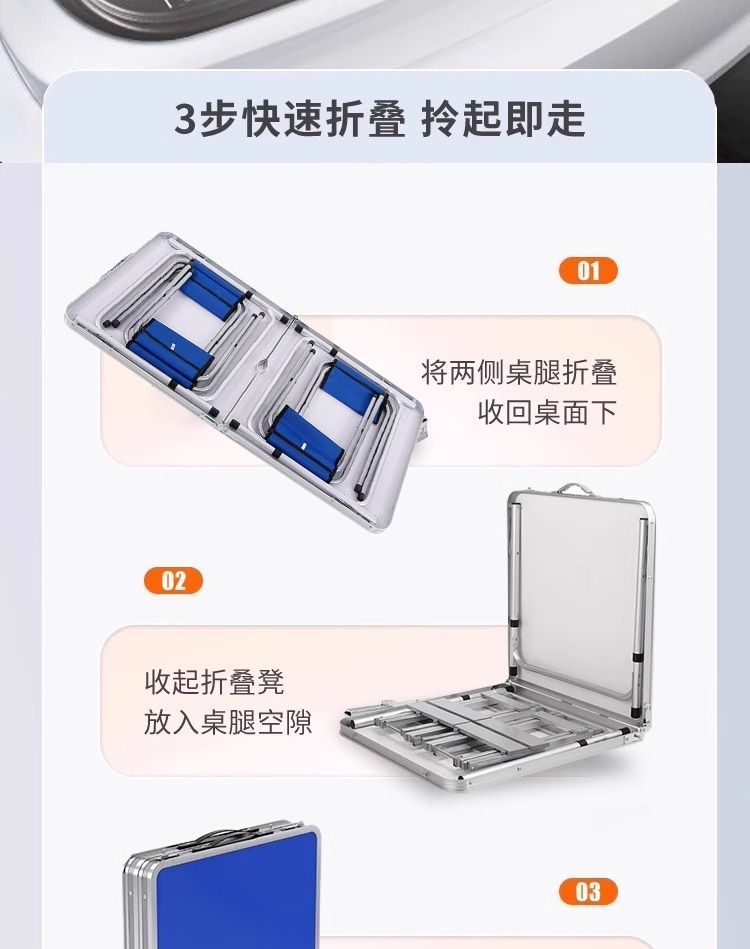 3步快速折叠 拎起即走

01

将两侧桌腿折叠
收回桌面下

02

收起折叠凳
放入桌腿空隙

03