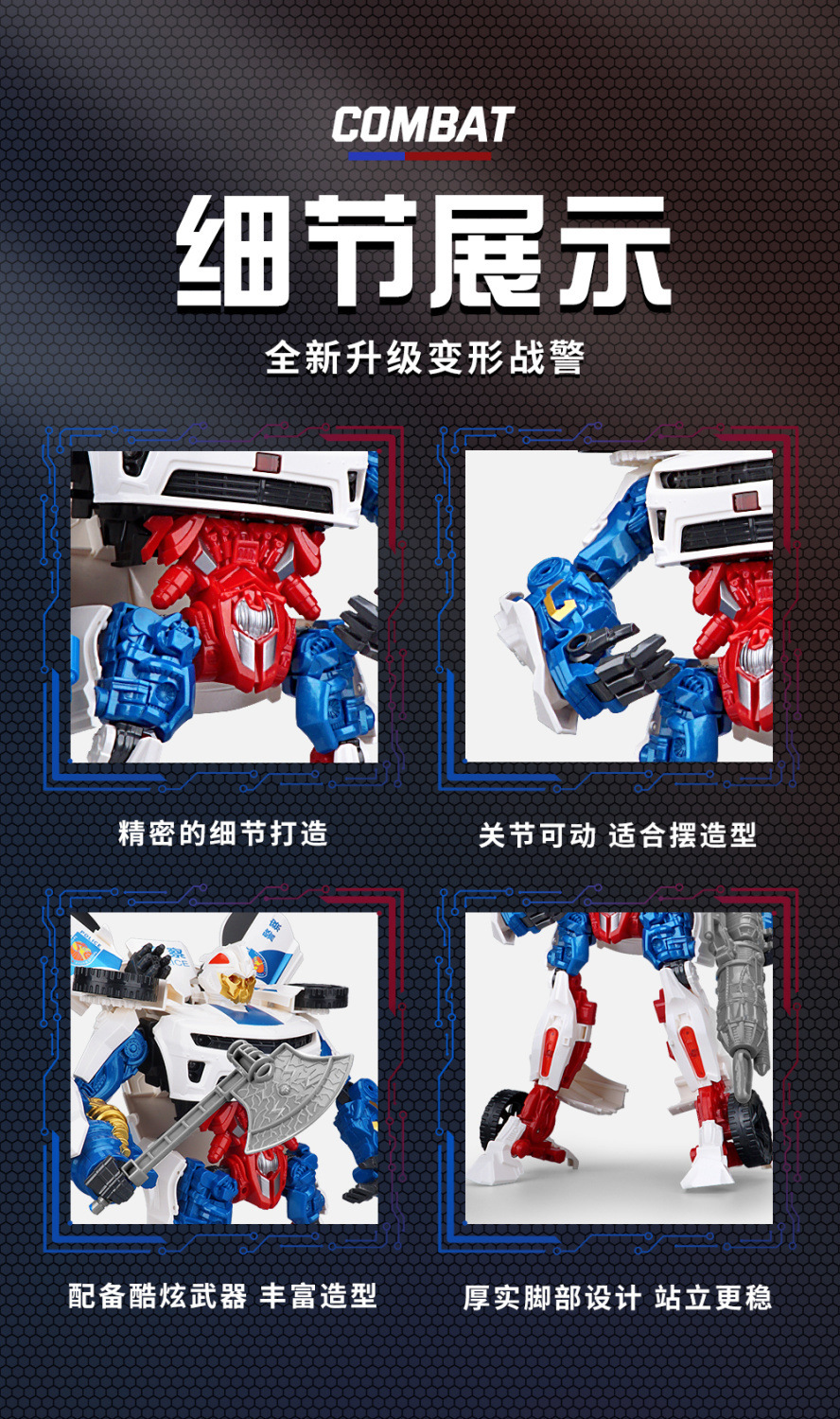 COMBAT

细节展示

全新升级变形战警

精密的细节打造

关节可动 适合摆造型

配备酷炫武器 丰富造型

厚实脚部设计 站立更稳