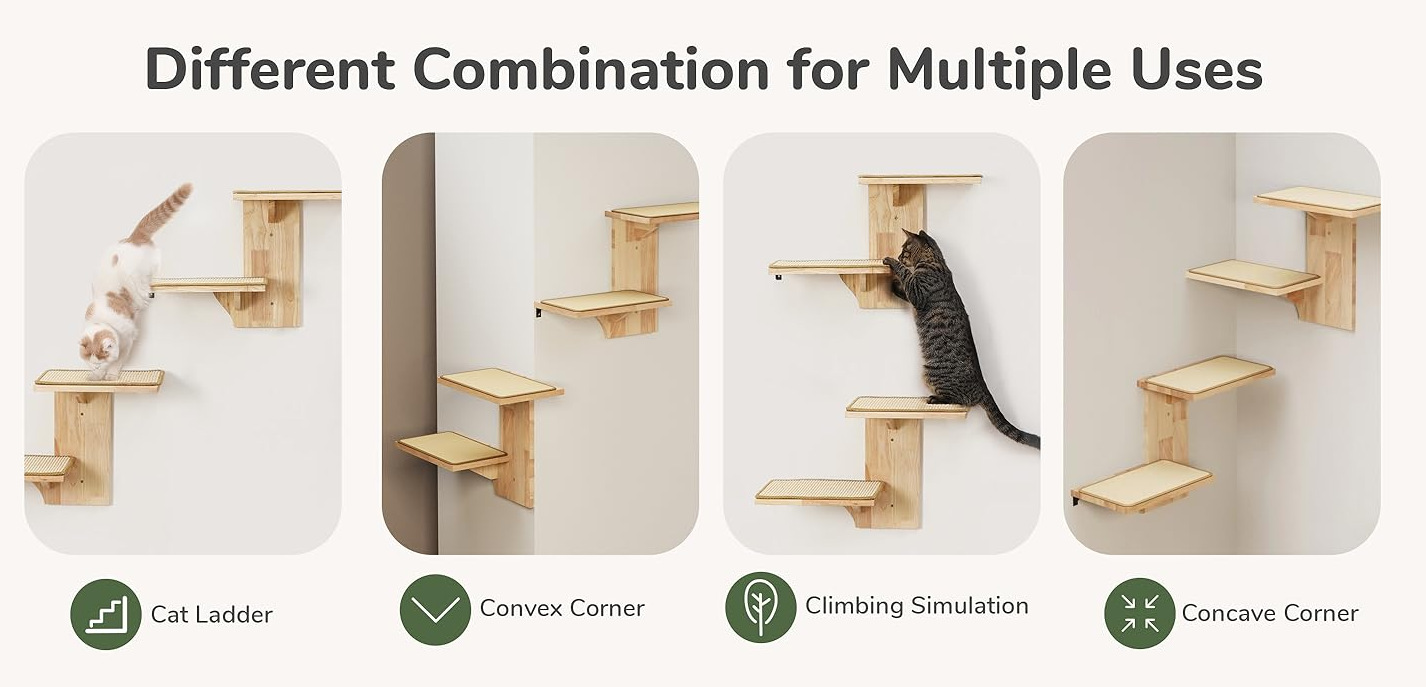 Different Combination for Multiple Uses

Cat Ladder

Convex Corner

Climbing Simulation

Concave Corner