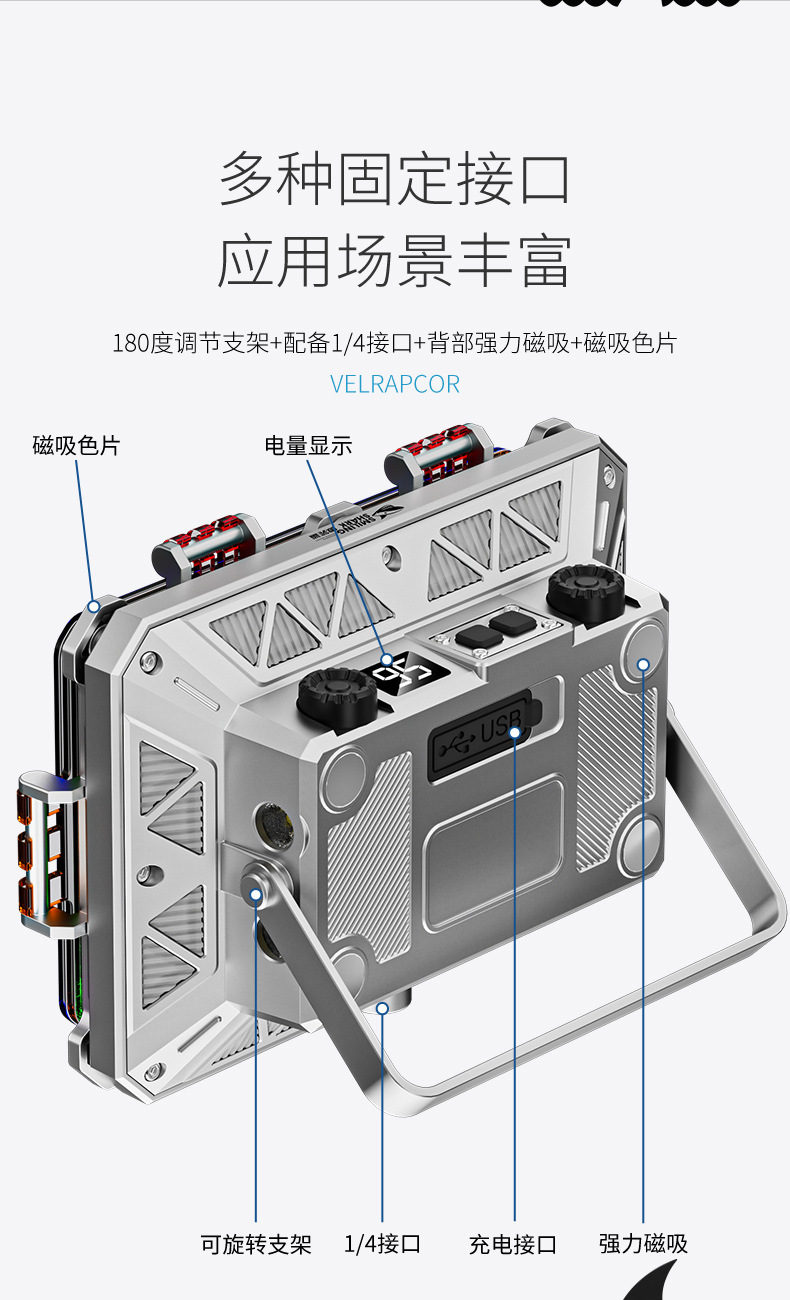 多种固定接口
应用场景丰富

180度调节支架+配备1/4接口+背部强力磁吸+磁吸色片

VELRAPCOR

磁吸色片

电量显示

USB

可旋转支架

1/4接口

充电接口

强力磁吸