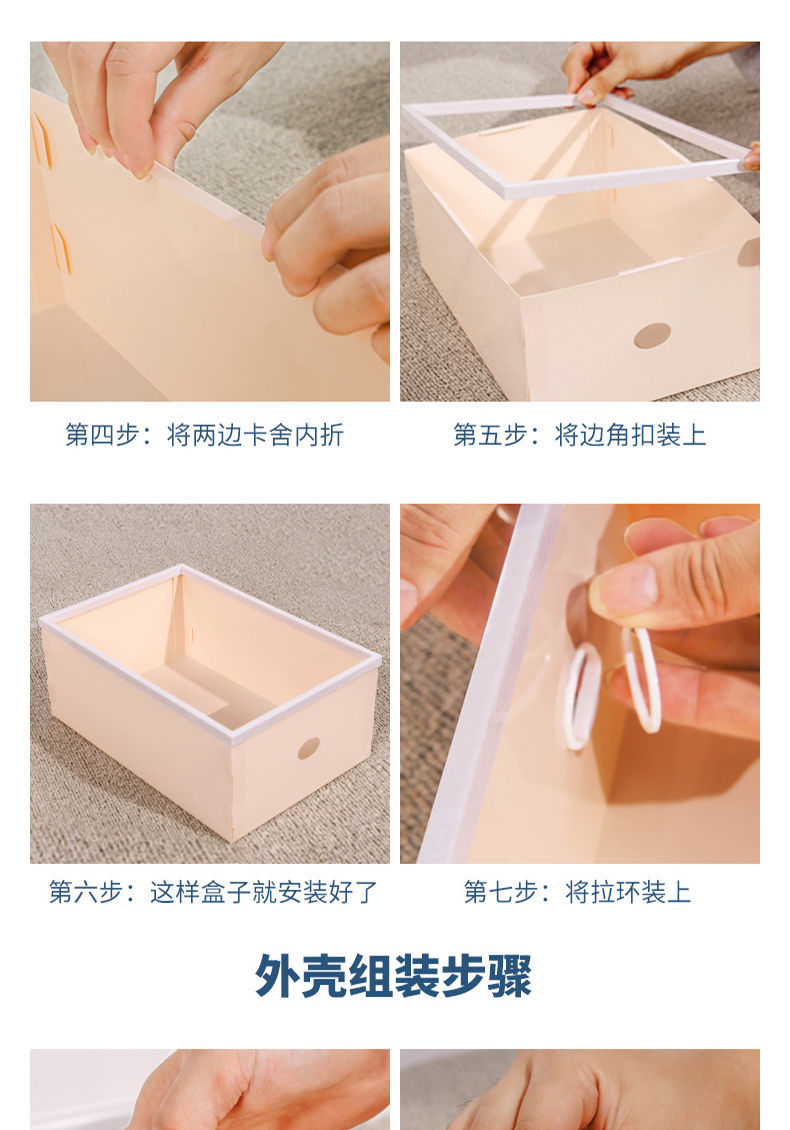 第四步：将两边卡舍内折

第五步：将边角扣装上

第六步：这样盒子就安装好了

第七步：将拉环装上

外壳组装步骤