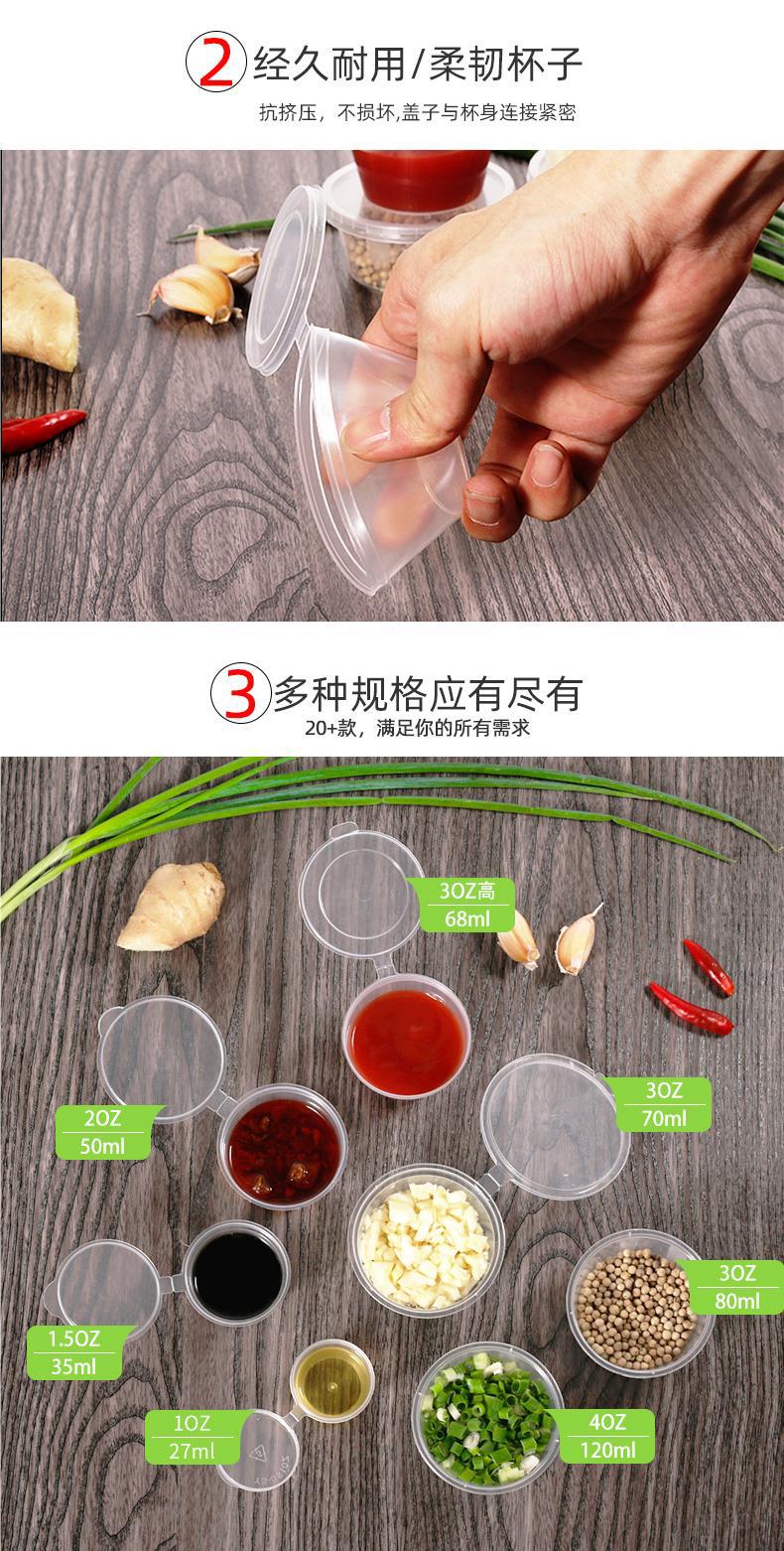 2 经久耐用/柔韧杯子

抗挤压，不损坏,盖子与杯身连接紧密

3 多种规格应有尽有

20+款，满足你的所有需求

3OZ高
68ml

2OZ
50ml

3OZ
70ml

3OZ
80ml

1.5OZ
35ml

1OZ
27ml

4OZ
120ml