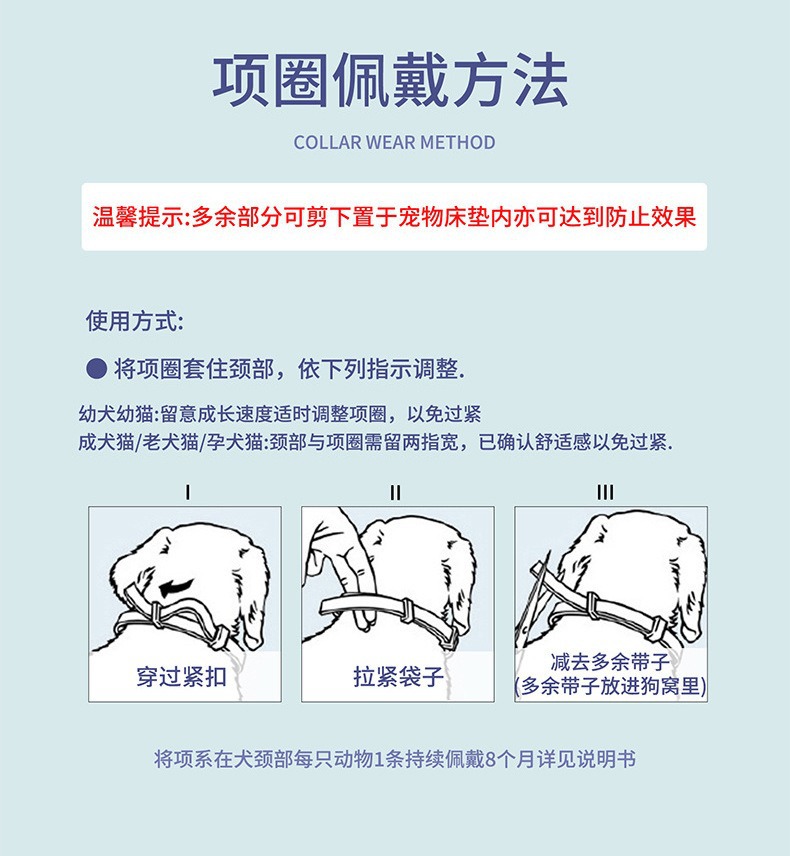 项圈佩戴方法

COLLAR WEAR METHOD

温馨提示:多余部分可剪下置于宠物床垫内亦可达到防止效果

使用方式:

● 将项圈套住颈部，依下列指示调整.

幼犬幼猫:留意成长速度适时调整项圈，以免过紧
成犬猫/老犬猫/孕犬猫:颈部与项圈需留两指宽，已确认舒适感以免过紧.

I

穿过紧扣

II

拉紧袋子

III

减去多余带子
(多余带子放进狗窝里)

将项系在犬颈部每只动物1条持续佩戴8个月详见说明书