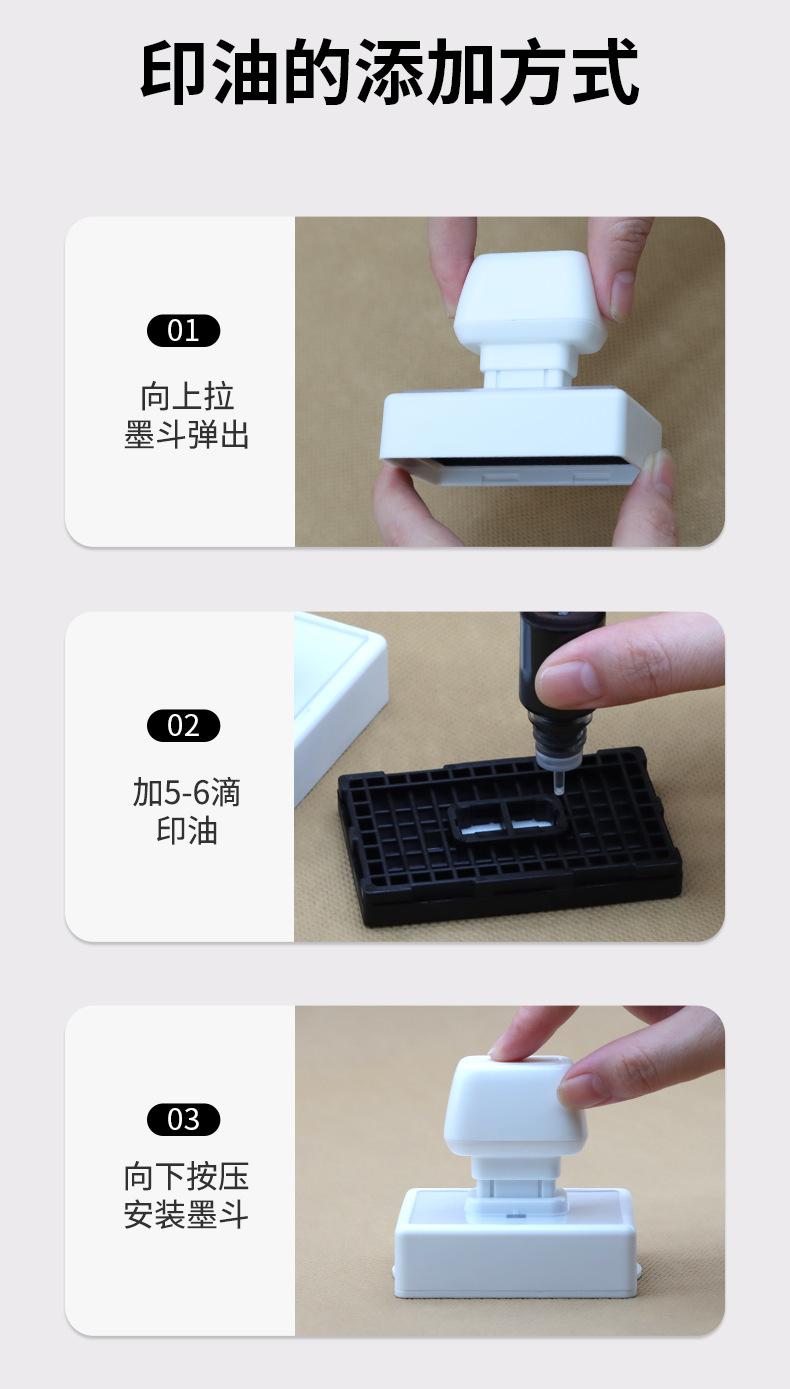 印油的添加方式

01

向上拉
墨斗弹出

02

加5-6滴
印油

03

向下按压
安装墨斗