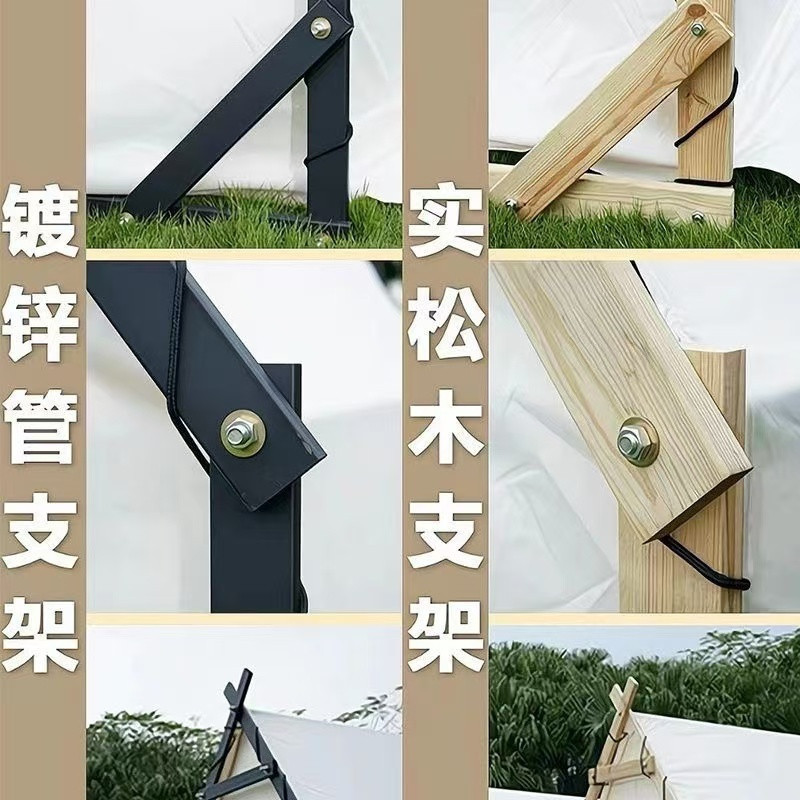 镀锌管支架

实松木支架