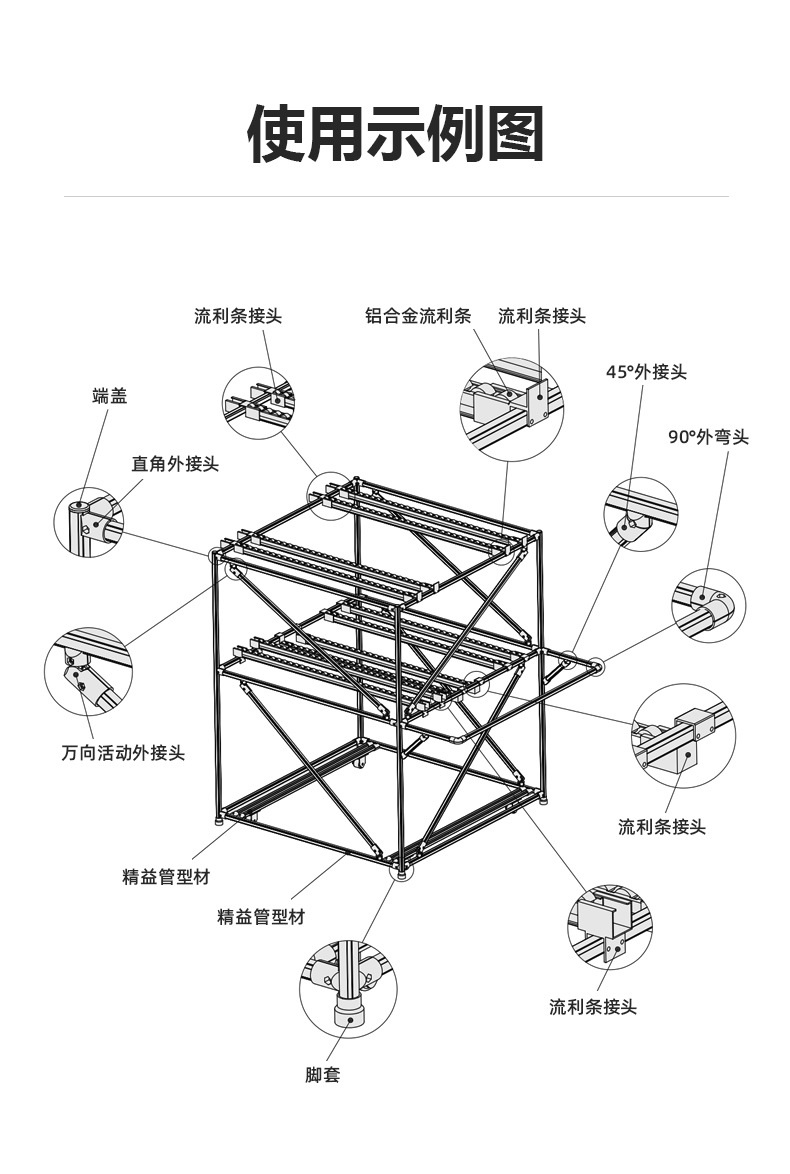 使用示例图

流利条接头

铝合金流利条

流利条接头

45°外接头

端盖

90°外弯头

直角外接头

万向活动外接头

流利条接头

精益管型材

精益管型材

流利条接头

脚套