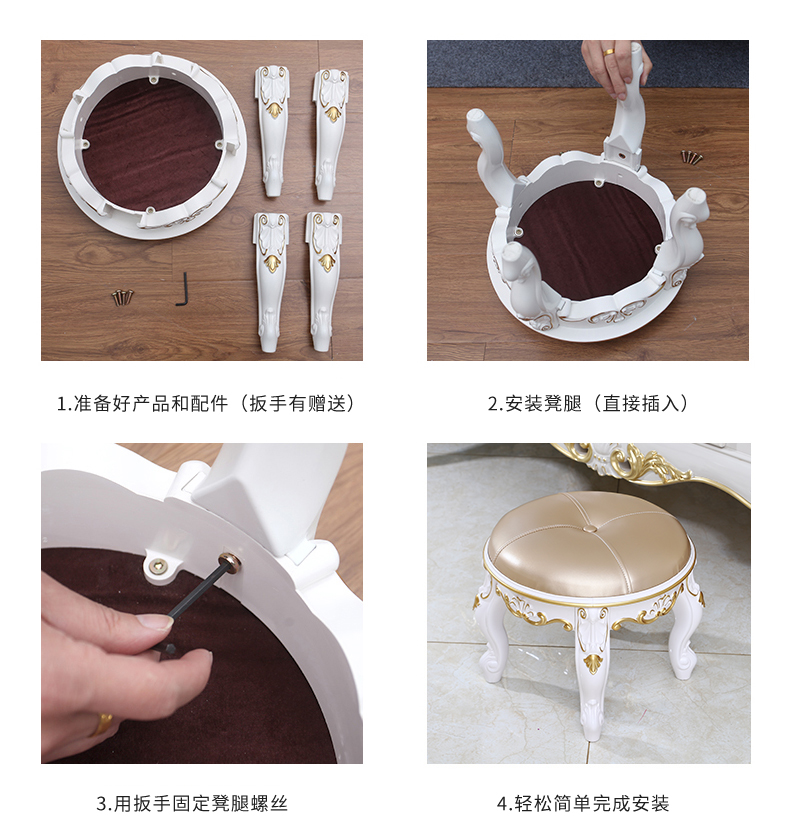 1.准备好产品和配件（扳手有赠送）

2.安装凳腿（直接插入）

3.用扳手固定凳腿螺丝

4.轻松简单完成安装