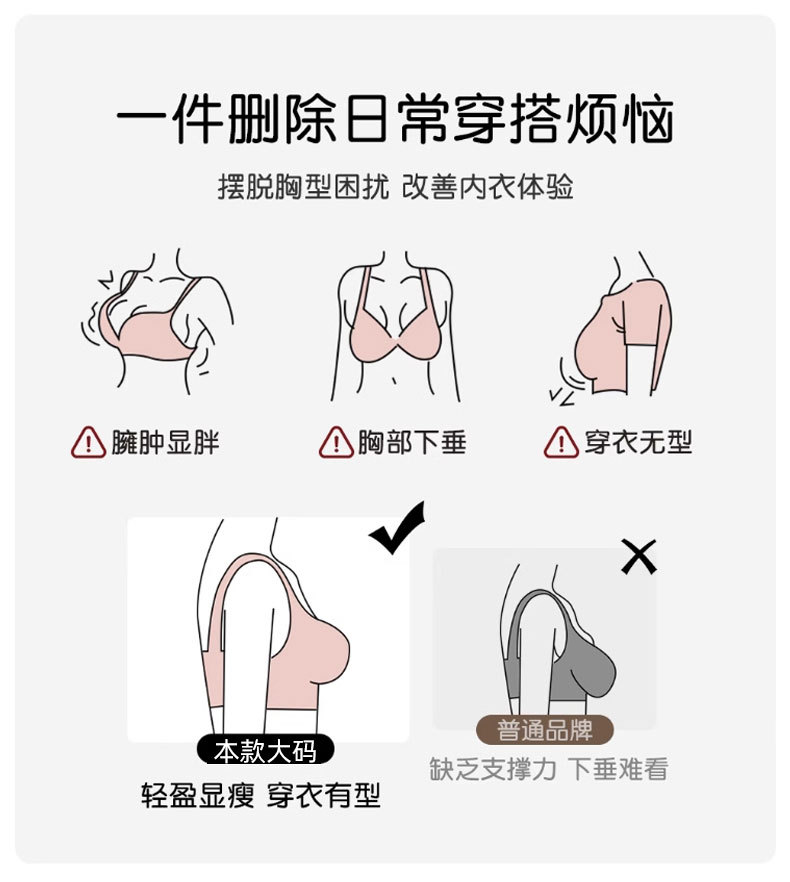 一件删除日常穿搭烦恼

摆脱胸型困扰 改善内衣体验

臃肿显胖

胸部下垂

穿衣无型

本款大码

轻盈显瘦 穿衣有型

普通品牌

缺乏支撑力 下垂难看