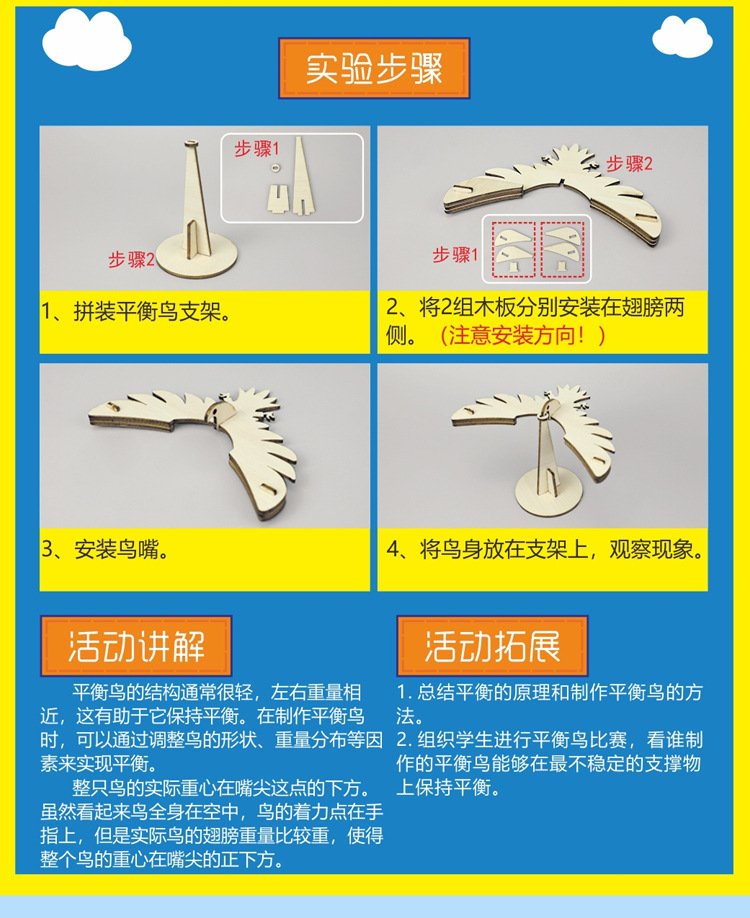 实验步骤

步骤1

步骤2

1、拼装平衡鸟支架。

步骤2

步骤1

2、将2组木板分别安装在翅膀两侧。（注意安装方向！）

3、安装鸟嘴。

4、将鸟身放在支架上，观察现象。

活动讲解

平衡鸟的结构通常很轻，左右重量相近，这有助于它保持平衡。在制作平衡鸟时，可以通过调整鸟的形状、重量分布等因素来实现平衡。

整只鸟的实际重心在嘴尖这点的下方。虽然看起来鸟全身在空中，鸟的着力点在手指上，但是实际鸟的翅膀重量比较重，使得整个鸟的重心在嘴尖的正下方。

活动拓展

1. 总结平衡的原理和制作平衡鸟的方法。

2. 组织学生进行平衡鸟比赛，看谁制作的平衡鸟能够在最不稳定的支撑物上保持平衡。