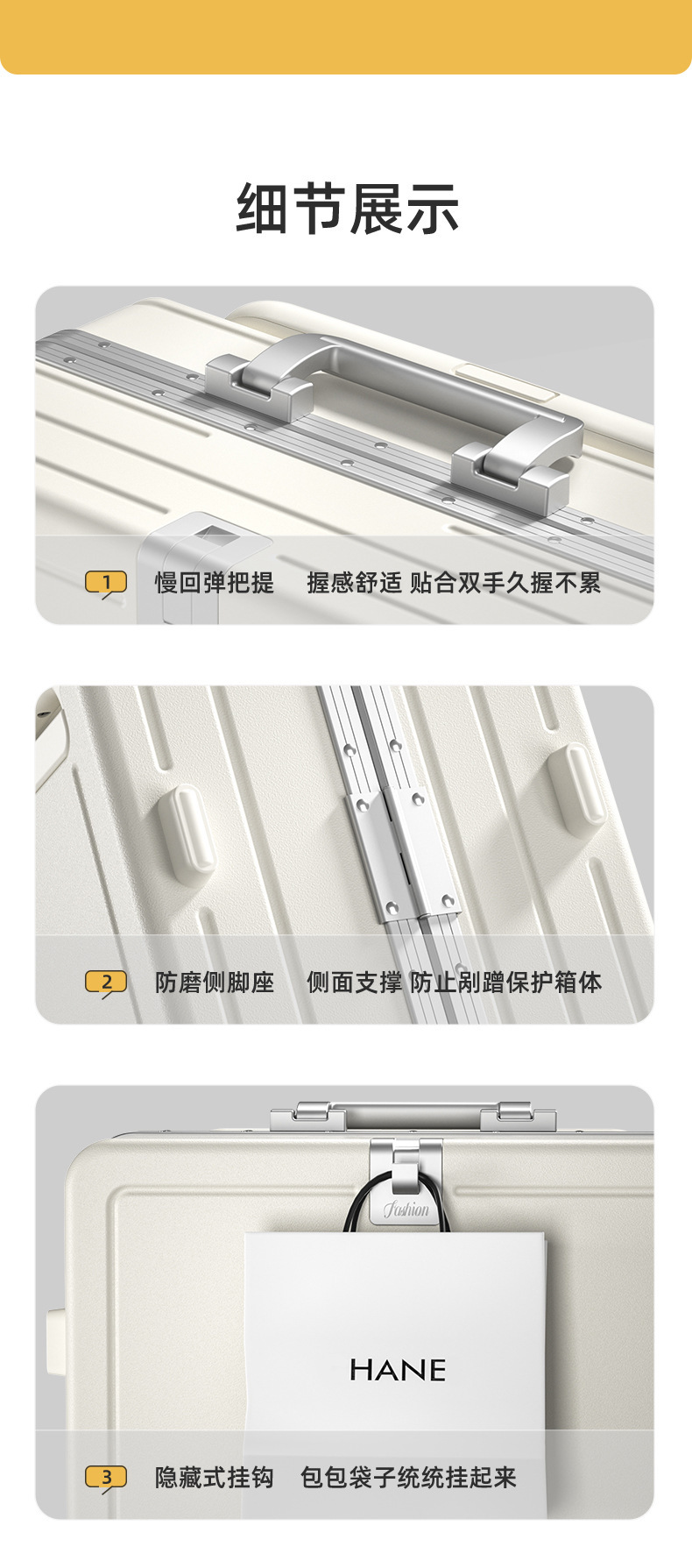 细节展示

1 慢回弹把提 握感舒适 贴合双手久握不累

2 防磨侧脚座 侧面支撑 防止剐蹭保护箱体

Fashion

HANE

3 隐藏式挂钩 包包袋子统统挂起来