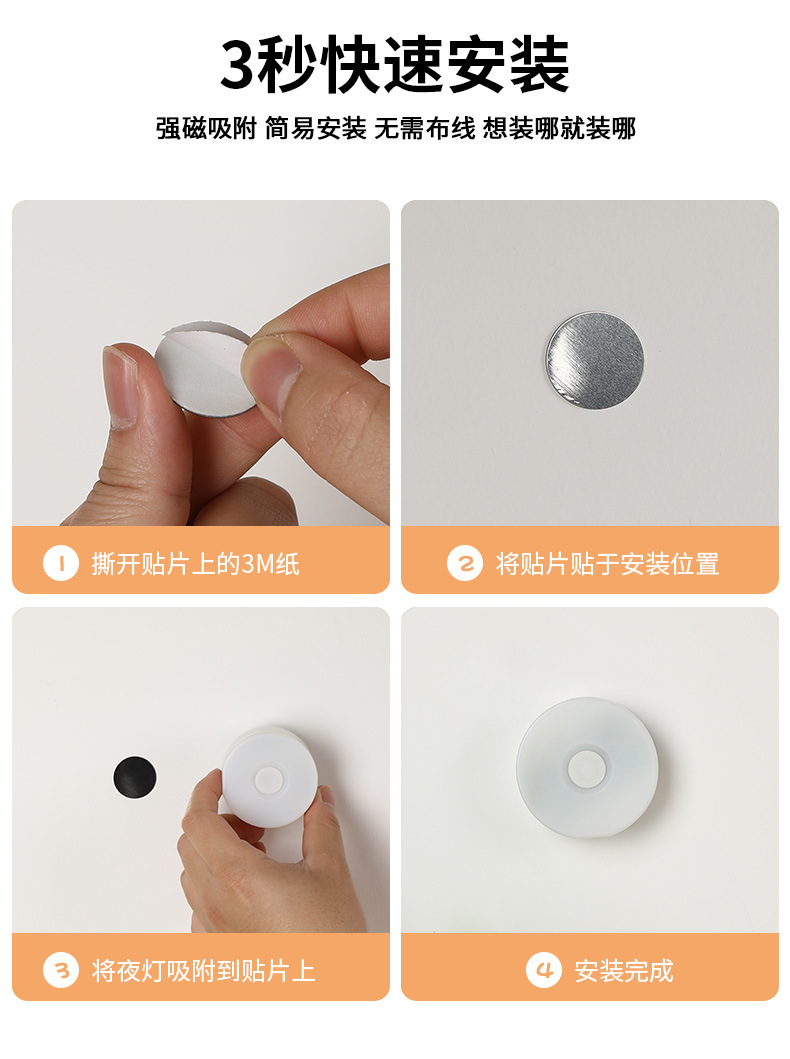 3秒快速安装

强磁吸附 简易安装 无需布线 想装哪就装哪

1 撕开贴片上的3M纸

2 将贴片贴于安装位置

3 将夜灯吸附到贴片上

4 安装完成