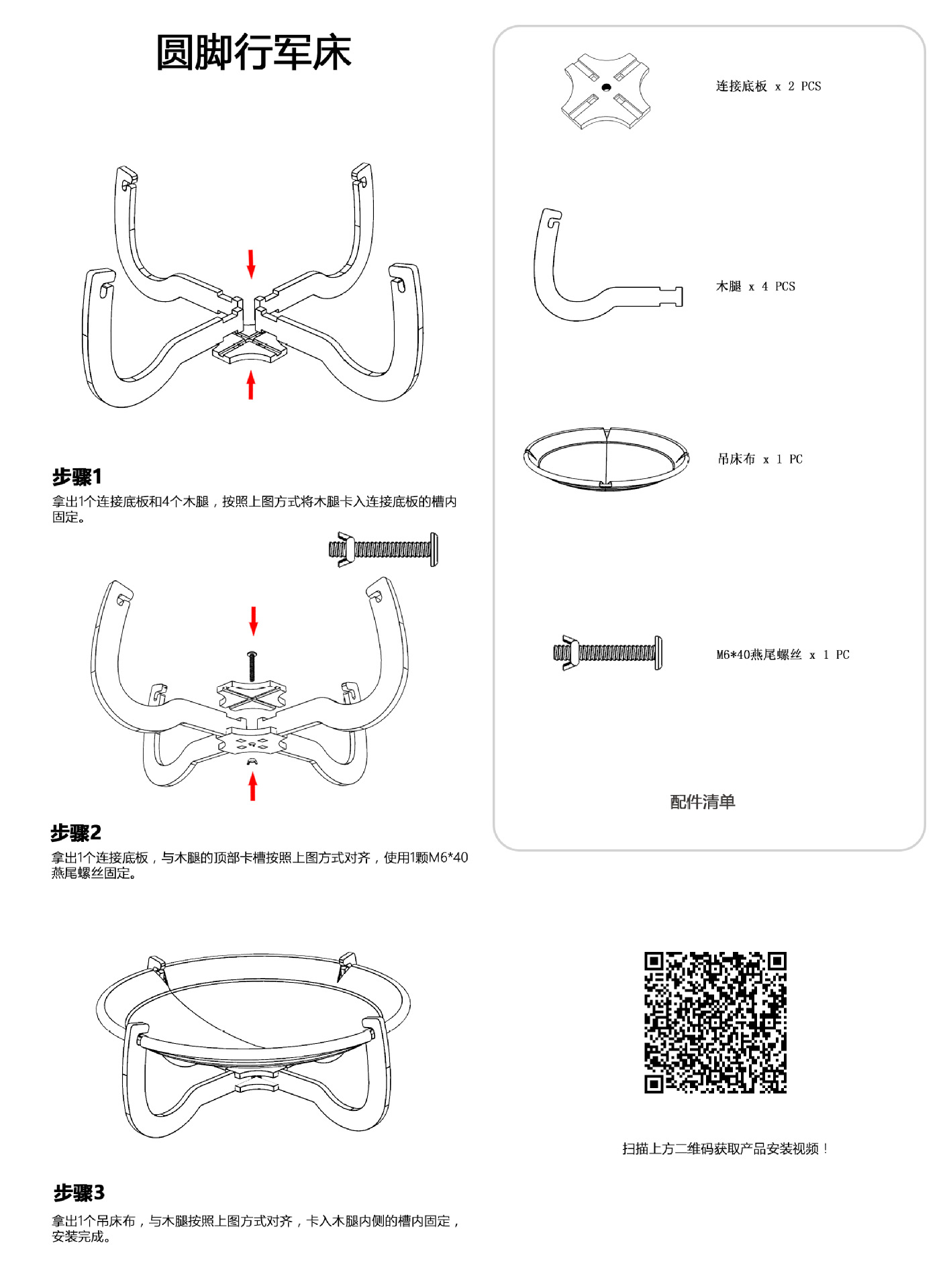 圆脚行军床

步骤1
拿出1个连接底板和4个木腿，按照上图方式将木腿卡入连接底板的槽内固定。

步骤2
拿出1个连接底板，与木腿的顶部卡槽按照上图方式对齐，使用1颗M6*40燕尾螺丝固定。

步骤3
拿出1个吊床布，与木腿按照上图方式对齐，卡入木腿内侧的槽内固定，安装完成。

连接底板 x 2 PCS

木腿 x 4 PCS

吊床布 x 1 PC

M6*40燕尾螺丝 x 1 PC

配件清单

扫描上方二维码获取产品安装视频！