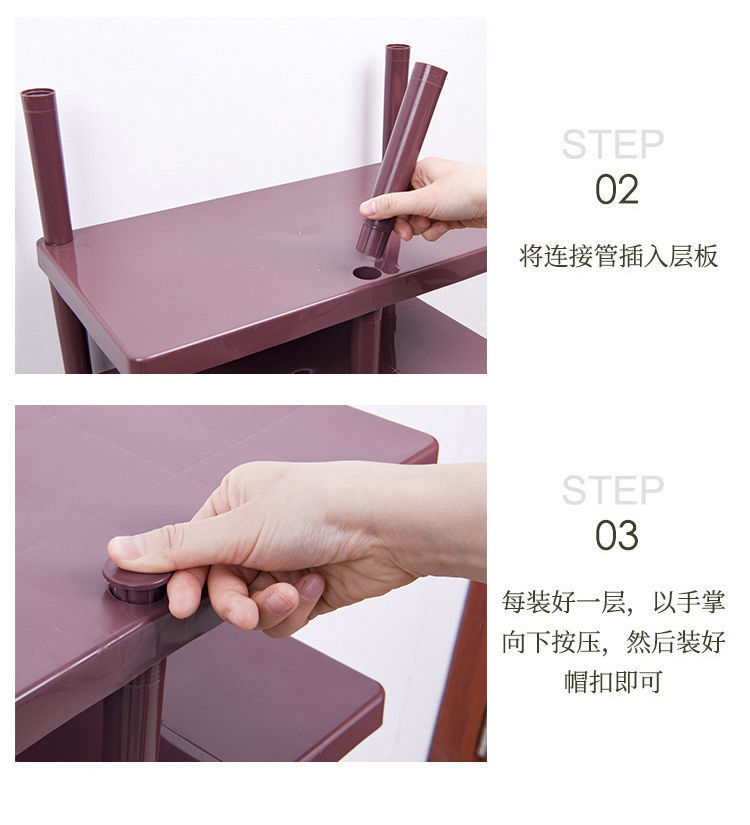 STEP
02

将连接管插入层板

STEP
03

每装好一层，以手掌向下按压，然后装好帽扣即可