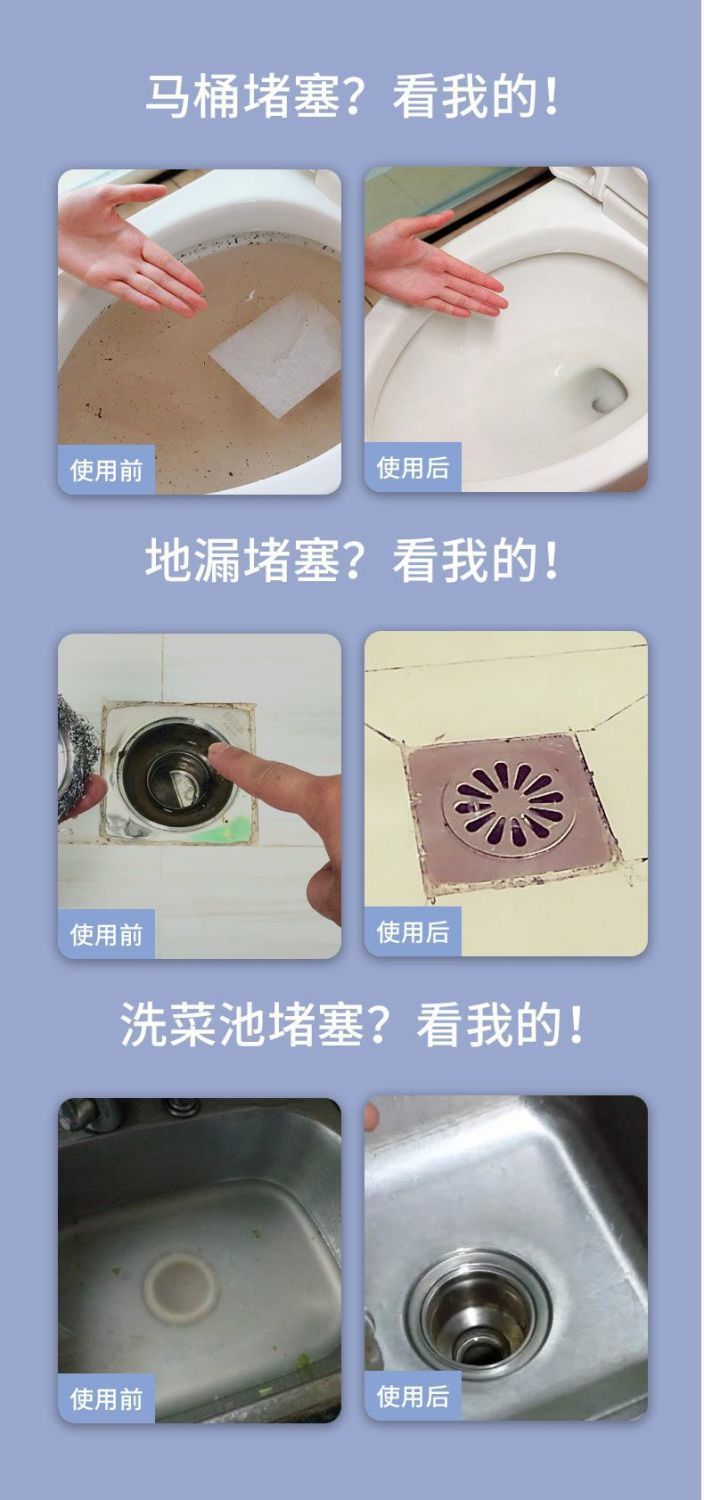 马桶堵塞？看我的！

使用前

使用后

地漏堵塞？看我的！

使用前

使用后

洗菜池堵塞？看我的！

使用前

使用后