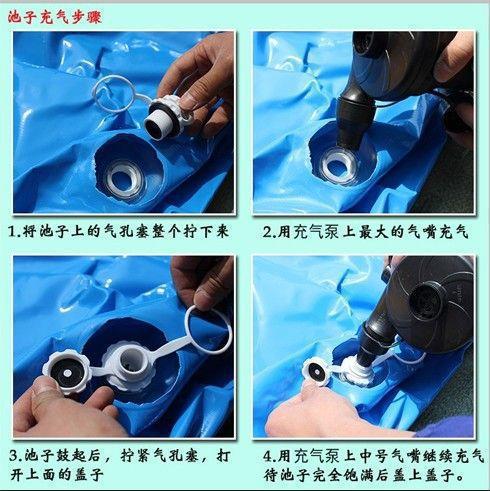 池子充气步骤

1.将池子上的气孔塞整个拧下来

2.用充气泵上最大的气嘴充气

3.池子鼓起后，拧紧气孔塞，打开上面的盖子

4.用充气泵上中号气嘴继续充气待池子完全饱满后盖上盖子。