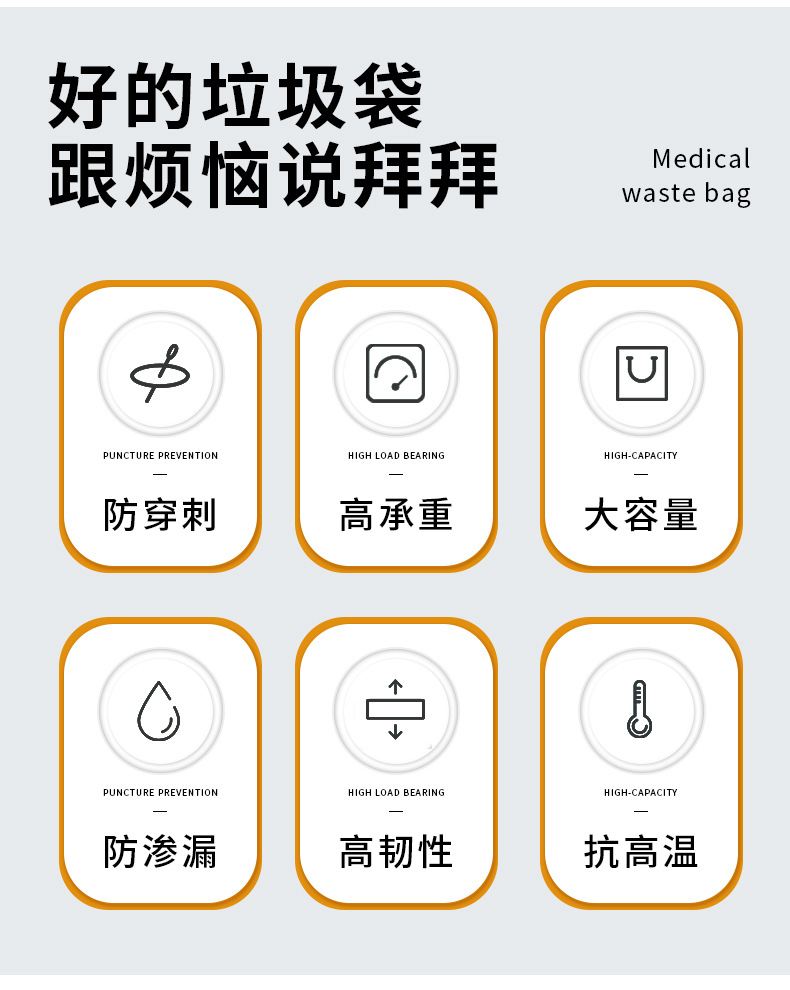 好的垃圾袋
跟烦恼说拜拜

Medical
waste bag

PUNCTURE PREVENTION
—
防穿刺

HIGH LOAD BEARING
—
高承重

HIGH-CAPACITY
—
大容量

PUNCTURE PREVENTION
—
防渗漏

HIGH LOAD BEARING
—
高韧性

HIGH-CAPACITY
—
抗高温