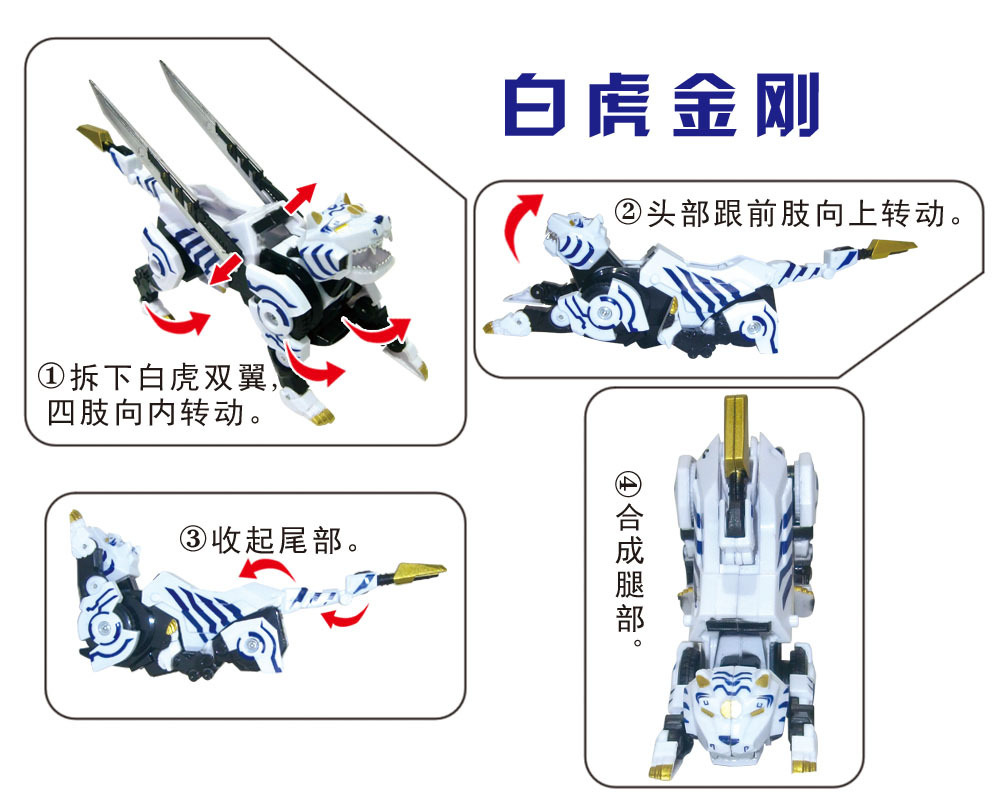 白虎金刚

①拆下白虎双翼，四肢向内转动。

②头部跟前肢向上转动。

③收起尾部。

④合成腿部。