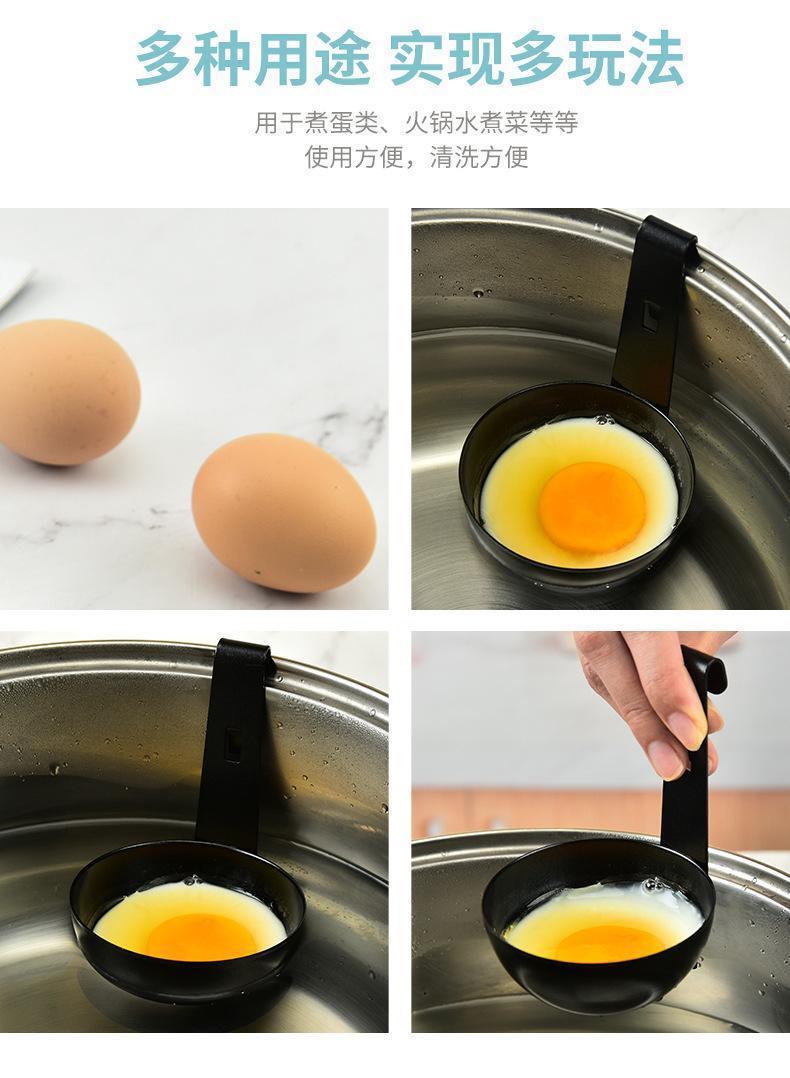 多种用途 实现多玩法

用于煮蛋类、火锅水煮菜等等
使用方便，清洗方便